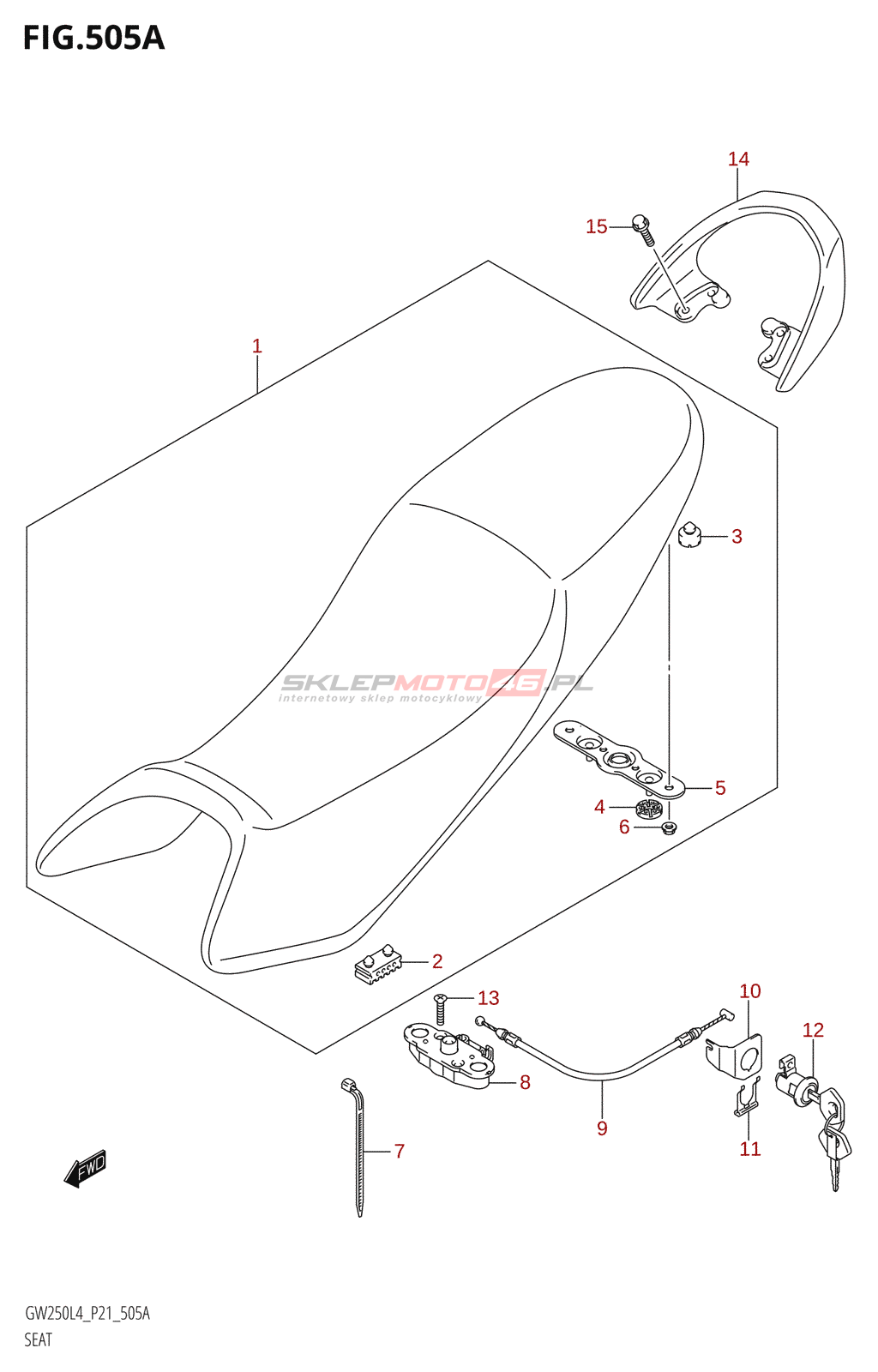 FIG.505A

14
15
1
3
SKLEPMOTO46.PL
internetowy sklep motocyklowy
5
4
6
2
13
10
12
8
9
11
7
FWD

GW250L4_P21_505A
SEAT