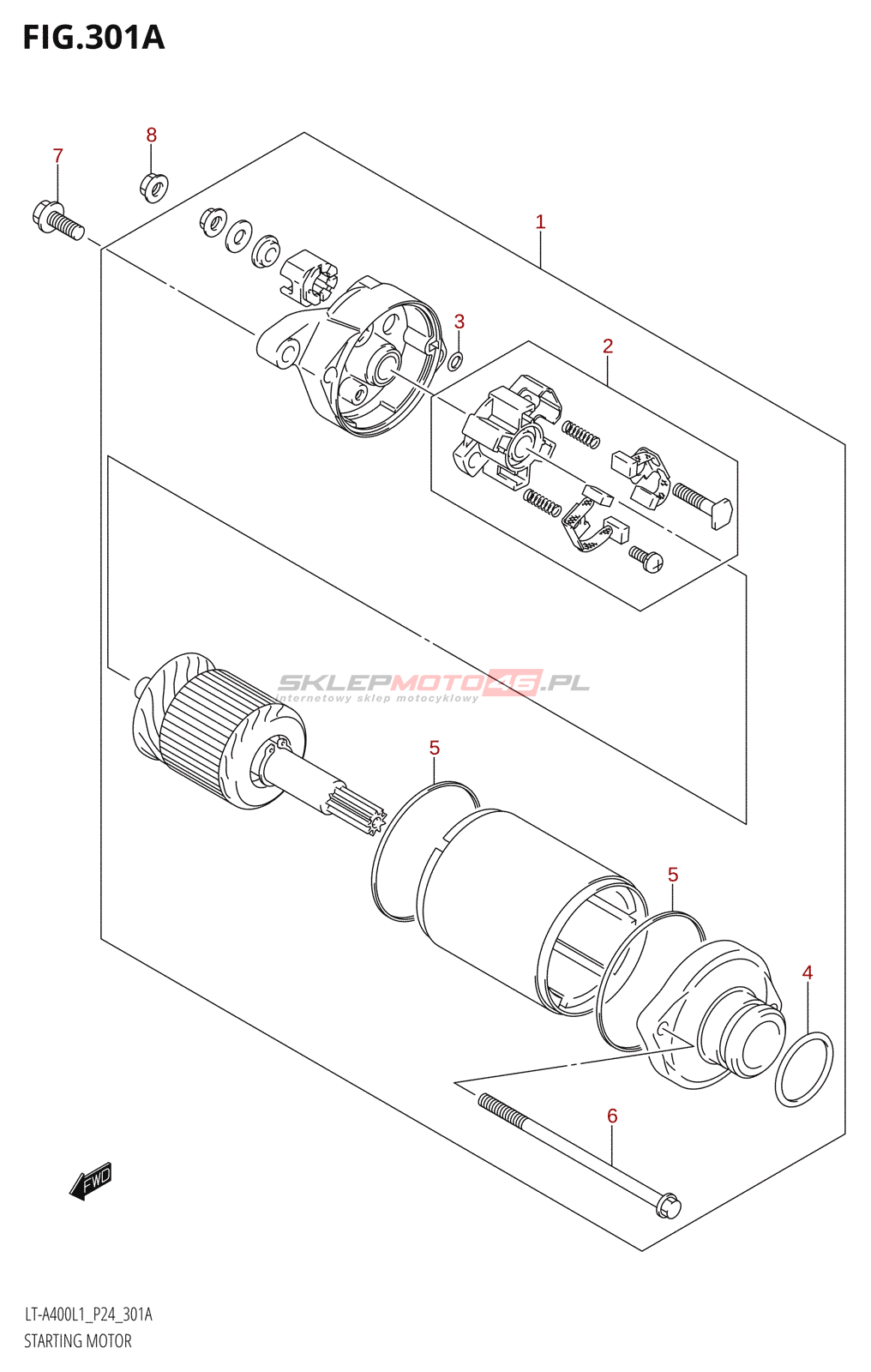 FIG.301A

8
7
1
3
2

SKLEPMOTO46.PL
internetowy sklep motocyklowy

5
5
4
6

FWD

LT-A400L1_P24_301A
STARTING MOTOR