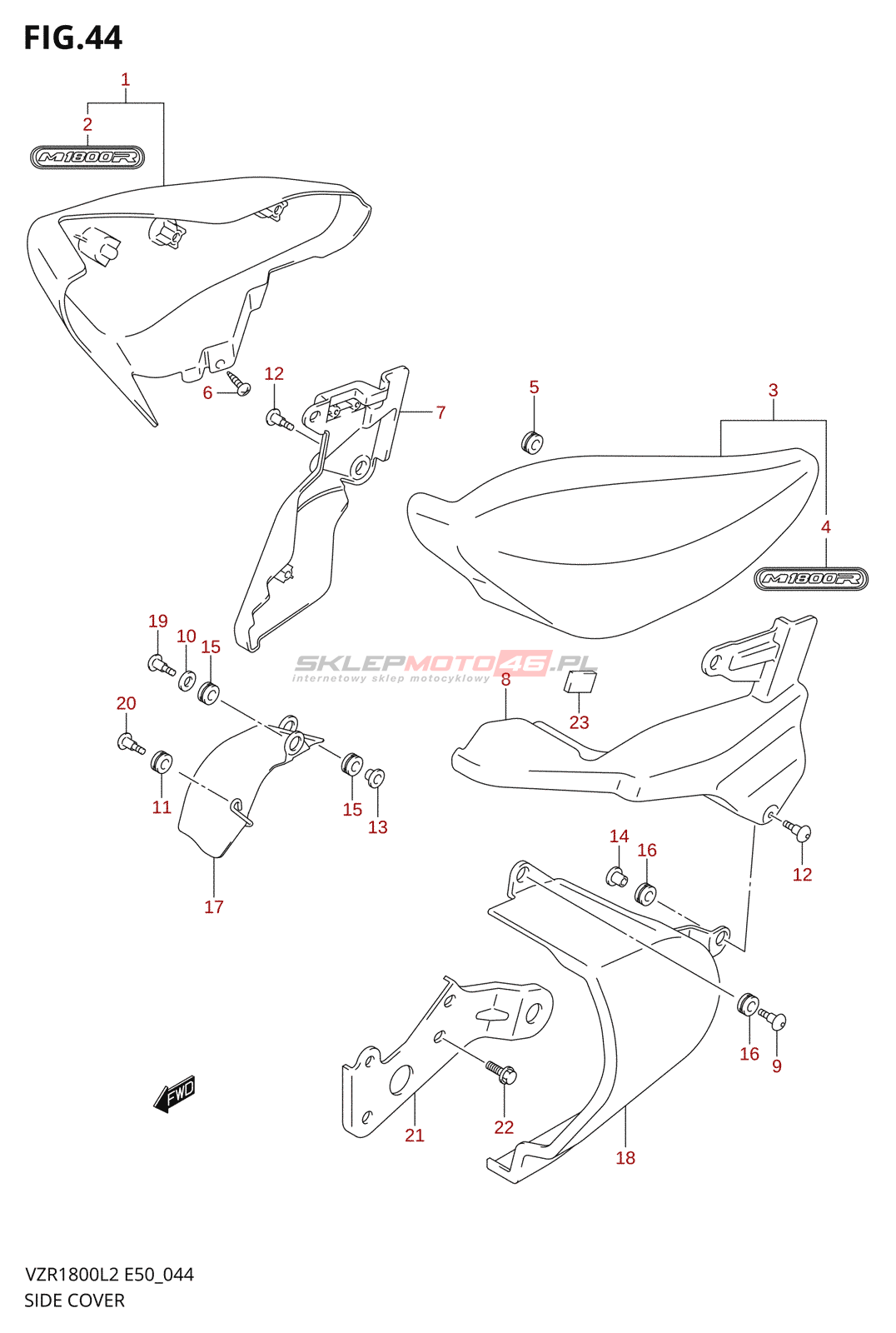 FIG.44

1
2
M1800R
6
12
7
5
3
4
M1800R
19
10
15
SKLEPMOTO46.PL
internetowy sklep motocyklowy
8
23
20
11
15
13
17
14
16
12
16
9
21
22
18
FWD

VZR1800L2 E50_044
SIDE COVER