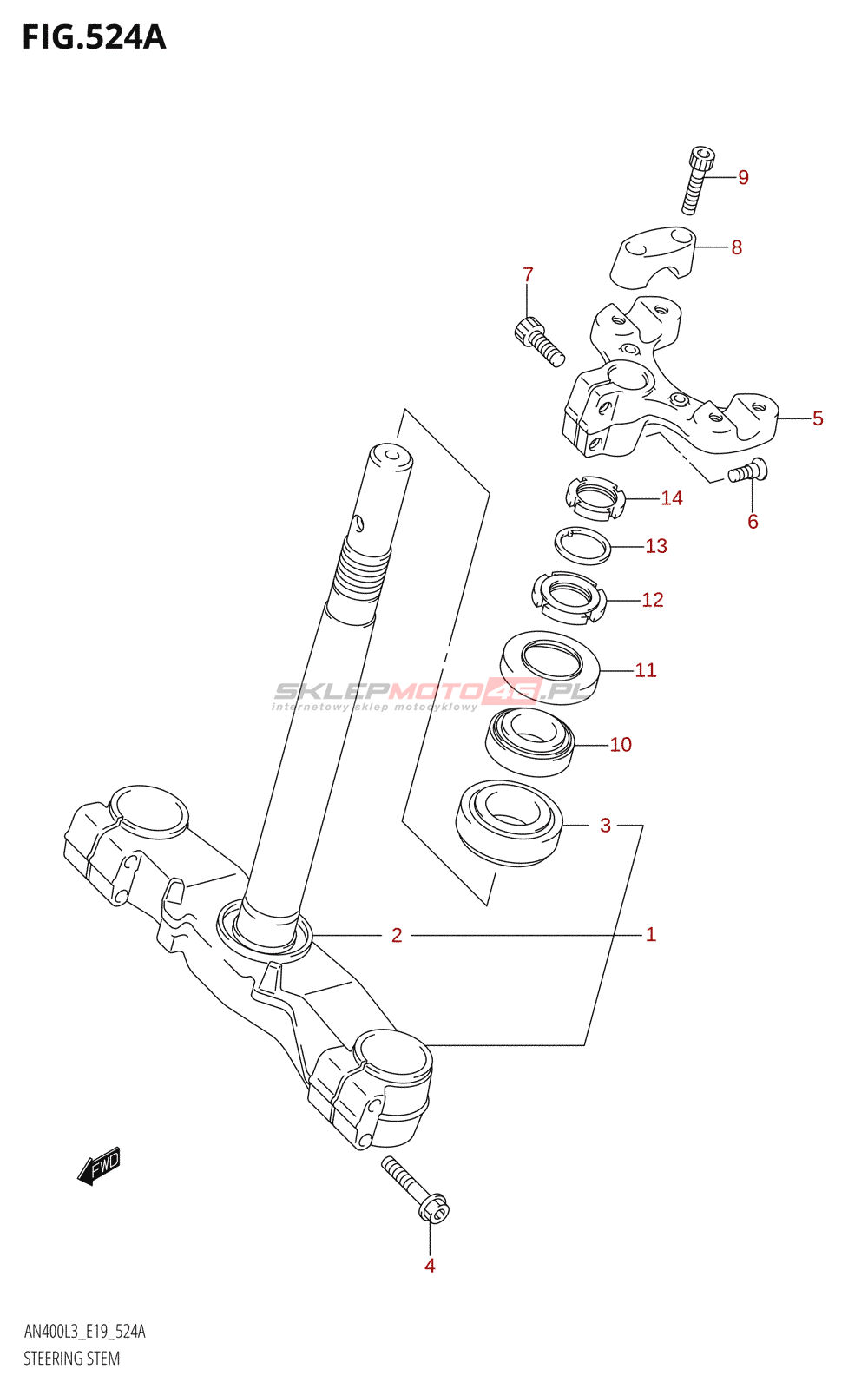 FIG.524A

9

8

7

5

14

6

13

12

11

SKLEPMOTO46.PL
internetowy sklep motocyklowy

10

3

2

1

FWD

4

AN400L3_E19_524A
STEERING STEM