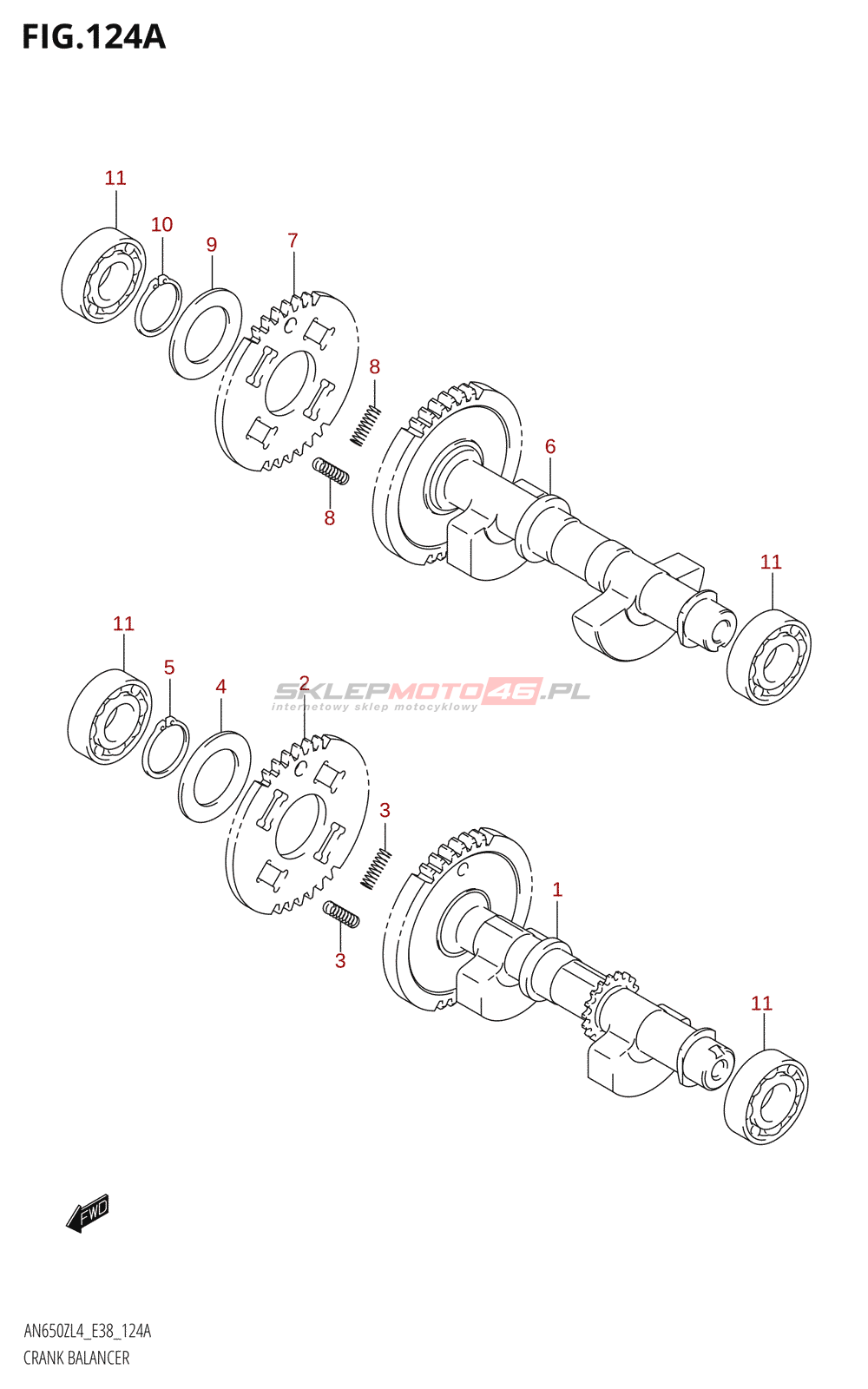 FIG.124A

11
10
9
7
8
8
6
11

11
5
4
2
SKLEPMOTO46.PL
internetowy sklep motocyklowy
3
3
1
11

FWD

AN650ZL4_E38_124A
CRANK BALANCER