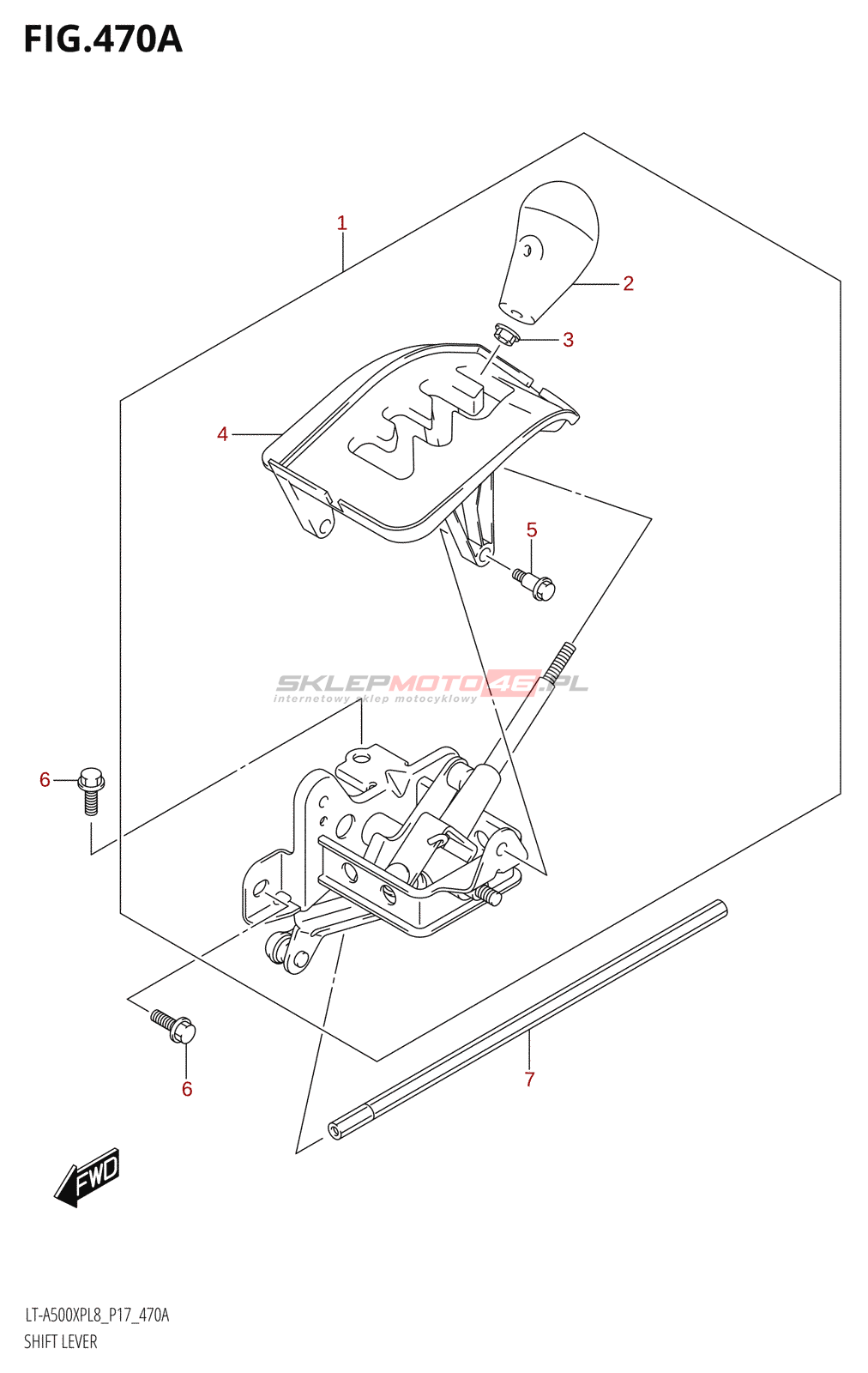 FIG.470A

1
2
3
4
5
SKLEPMOTO4E.PL
internetowy sklep motocyklowy
6
6
7
FWD

LT-A500XPL8_P17_470A
SHIFT LEVER