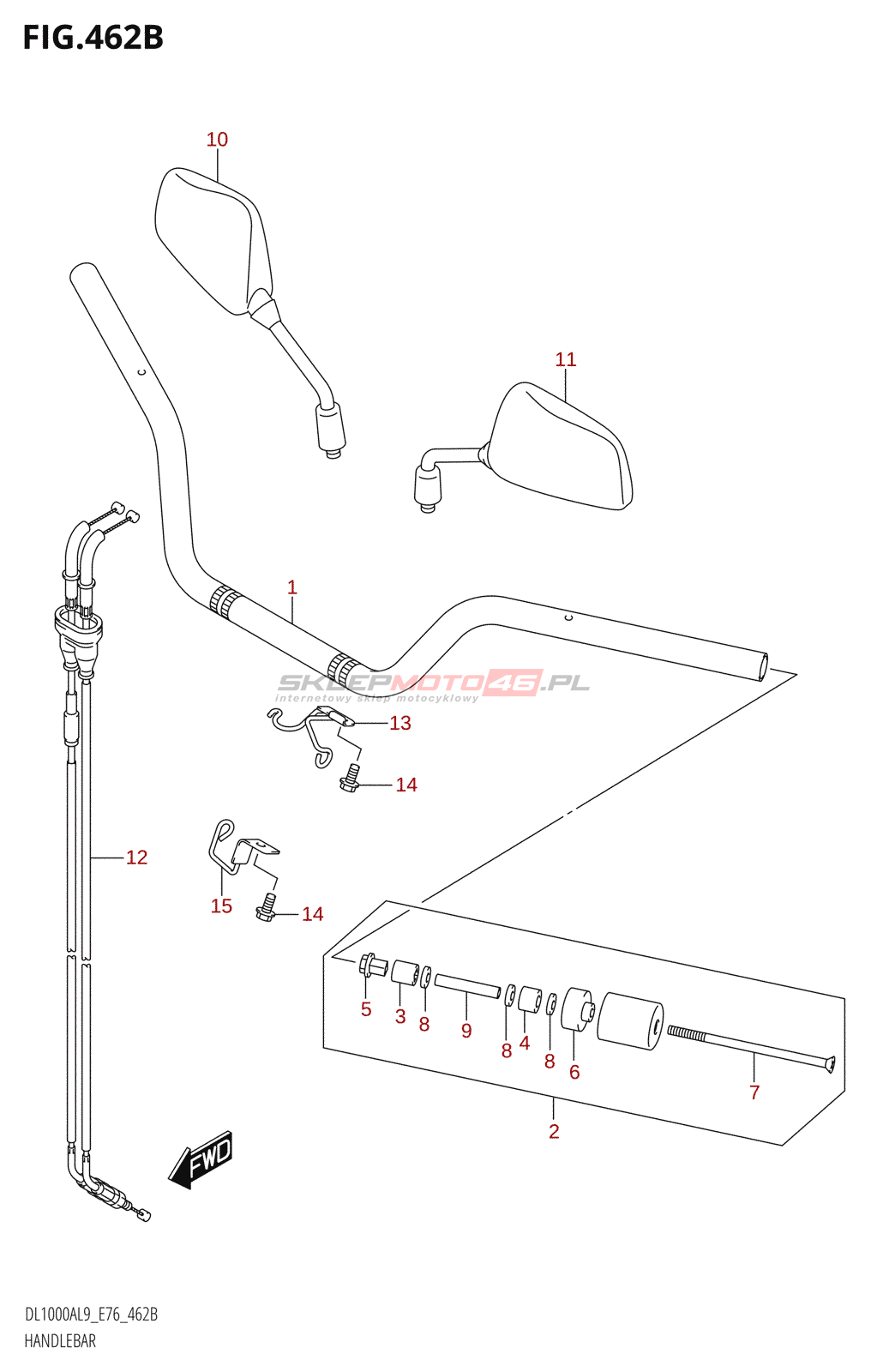 FIG.462B

10

11

1

SKLEPMOTO46.PL
internetowy sklep motocyklowy

13

14

12

15

14

5 3 8 9 8 4 8 6

7

2

FWD

DL1000AL9_E76_462B
HANDLEBAR