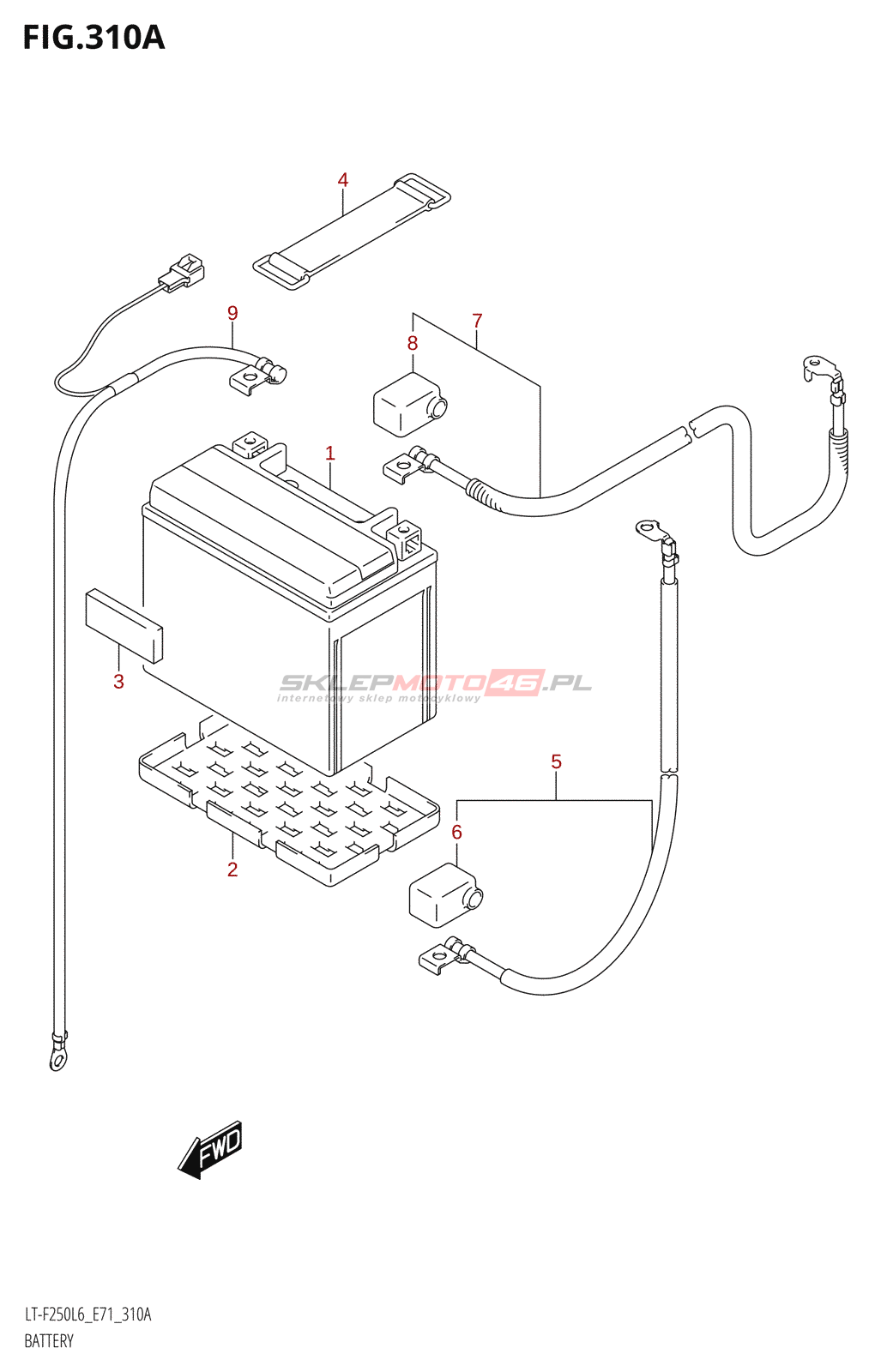 FIG.310A

4

9

7

8

1

3

SKLEPMOTO46.PL
internetowy sklep motocyklowy

5

6

2

FWD

LT-F250L6_E71_310A
BATTERY