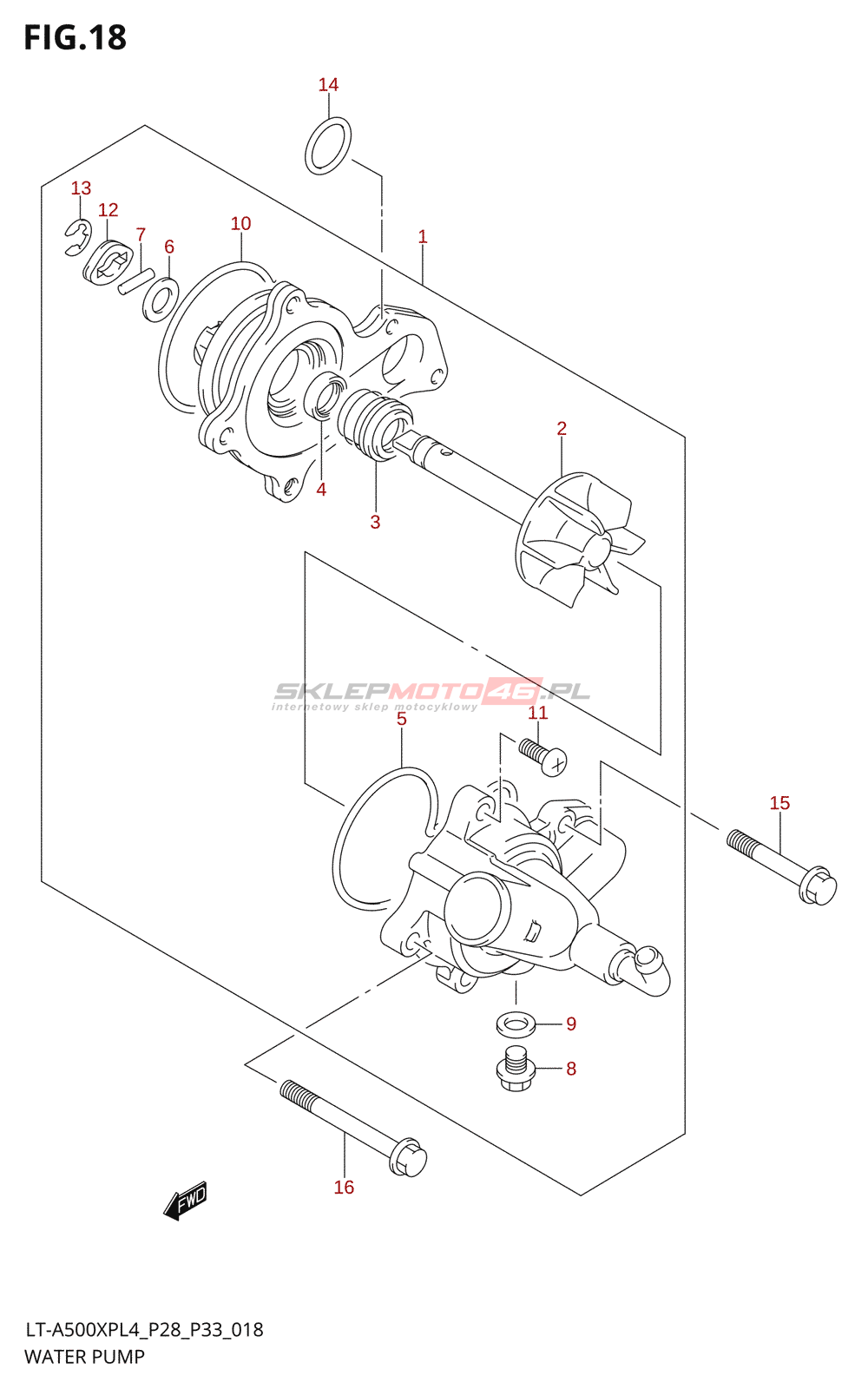 FIG.18

14

13

12

7

6

10

1

2

4

3

SKLEPMOTO46.PL
internetowy sklep motocyklowy

5

11

15

9

8

16

FWD

LT-A500XPL4_P28_P33_018
WATER PUMP