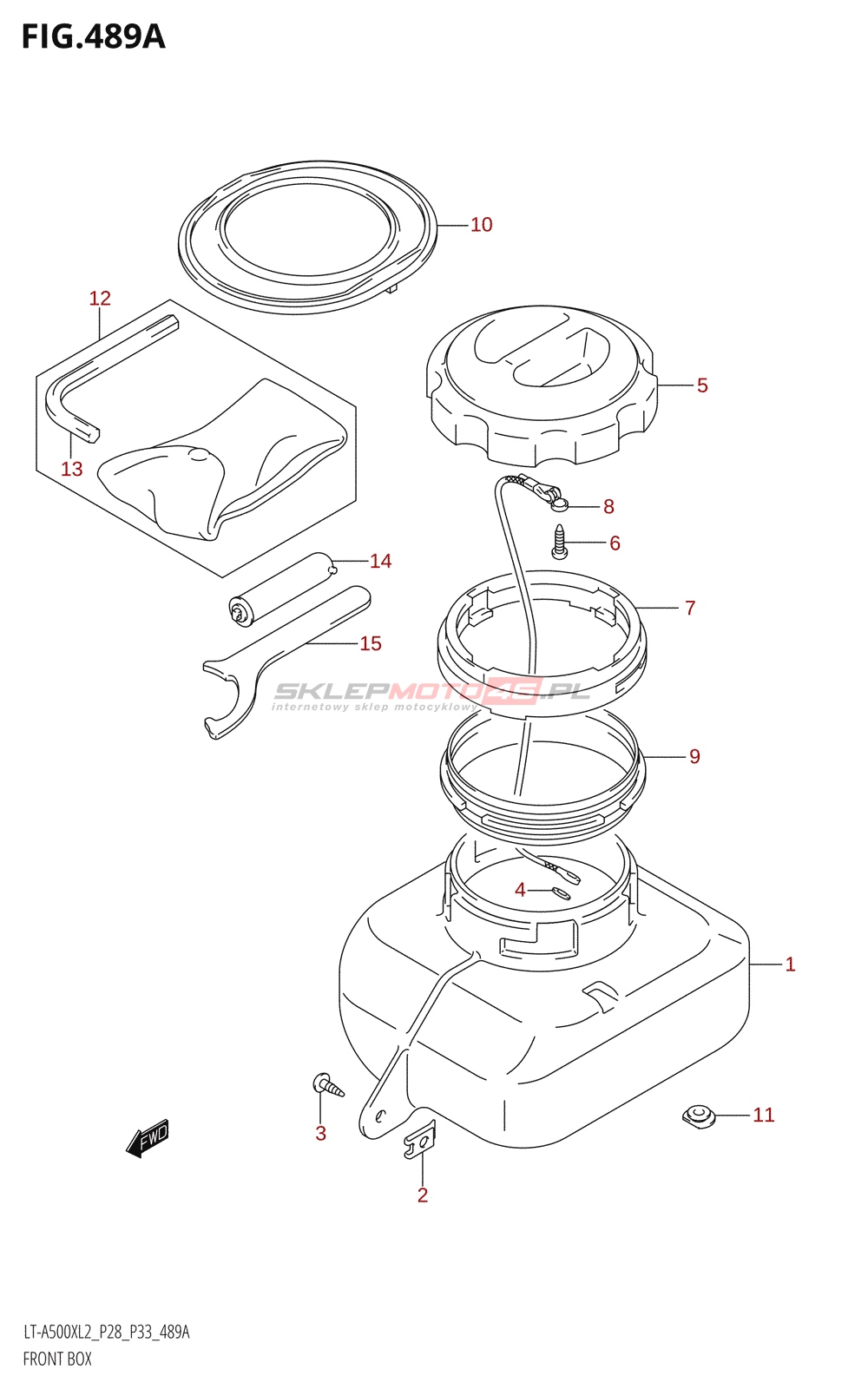 FIG.489A

10
12
5
13
8
6
14
7
15
SKLEPMOTO46.PL
internetowy sklep motocyklowy
9
4
1
3
11
FWD
2

LT-A500XL2_P28_P33_489A
FRONT BOX