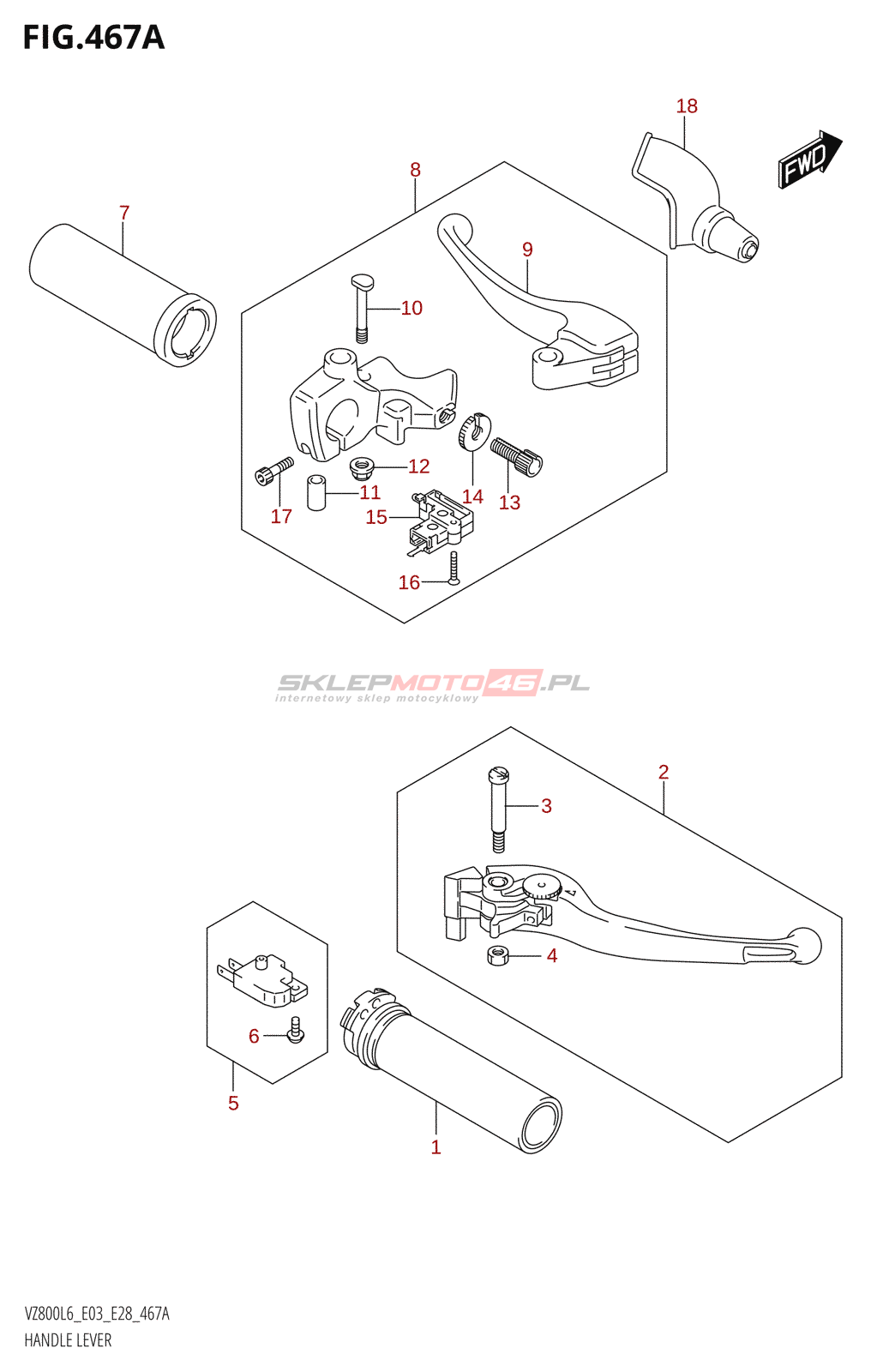 FIG.467A

18

FWD

8

7

9

10

12

11

14

13

17

15

16

SKLEPMOTO46.PL
internetowy sklep motocyklowy

2

3

4

6

5

1

VZ800L6_E03_E28_467A
HANDLE LEVER