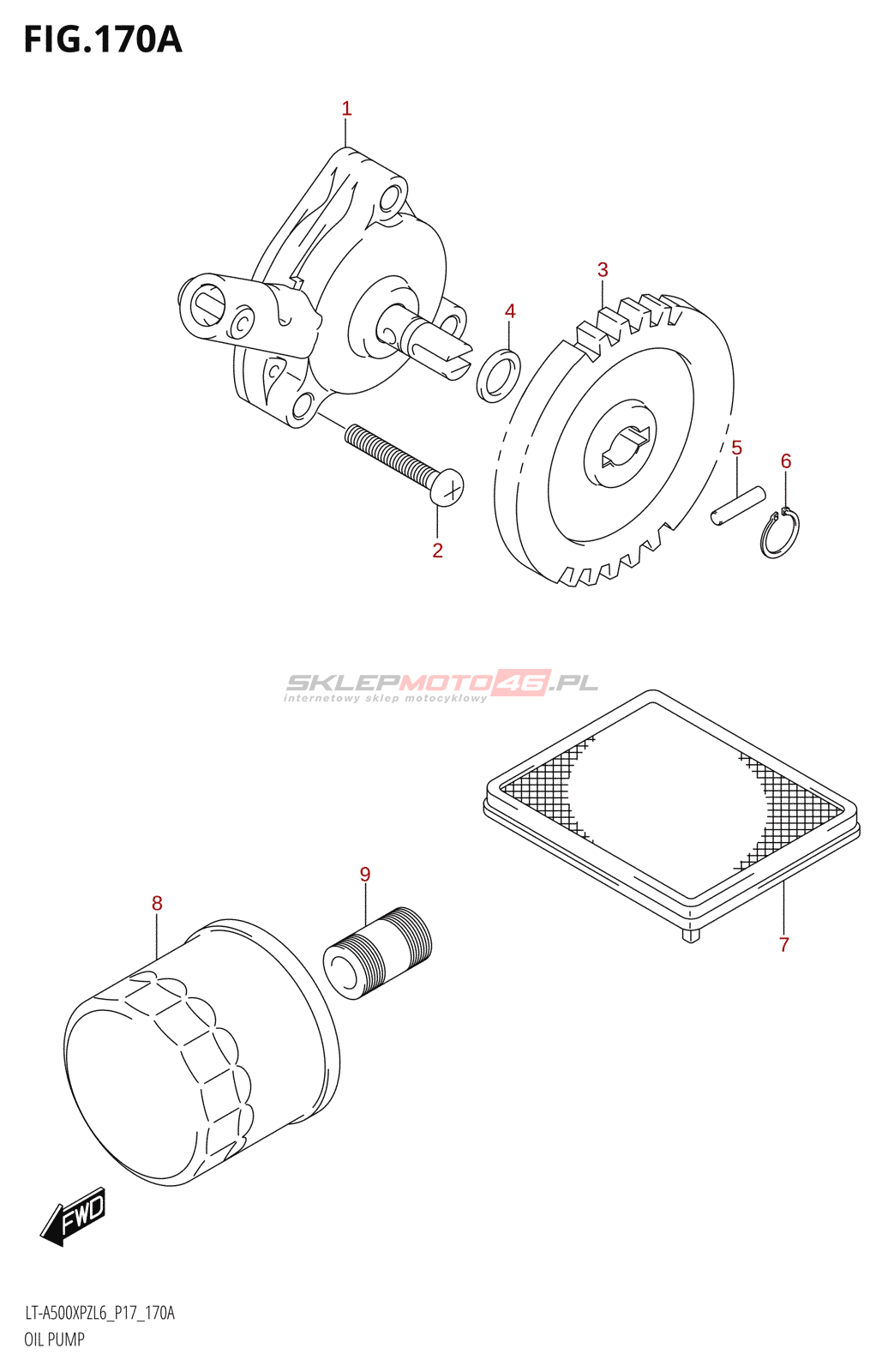 FIG.170A

1

3

4

5

6

2

SKLEPMOTO46.PL
internetowy sklep motocyklowy

9

8

7

FWD

LT-A500XPZL6_P17_170A
OIL PUMP