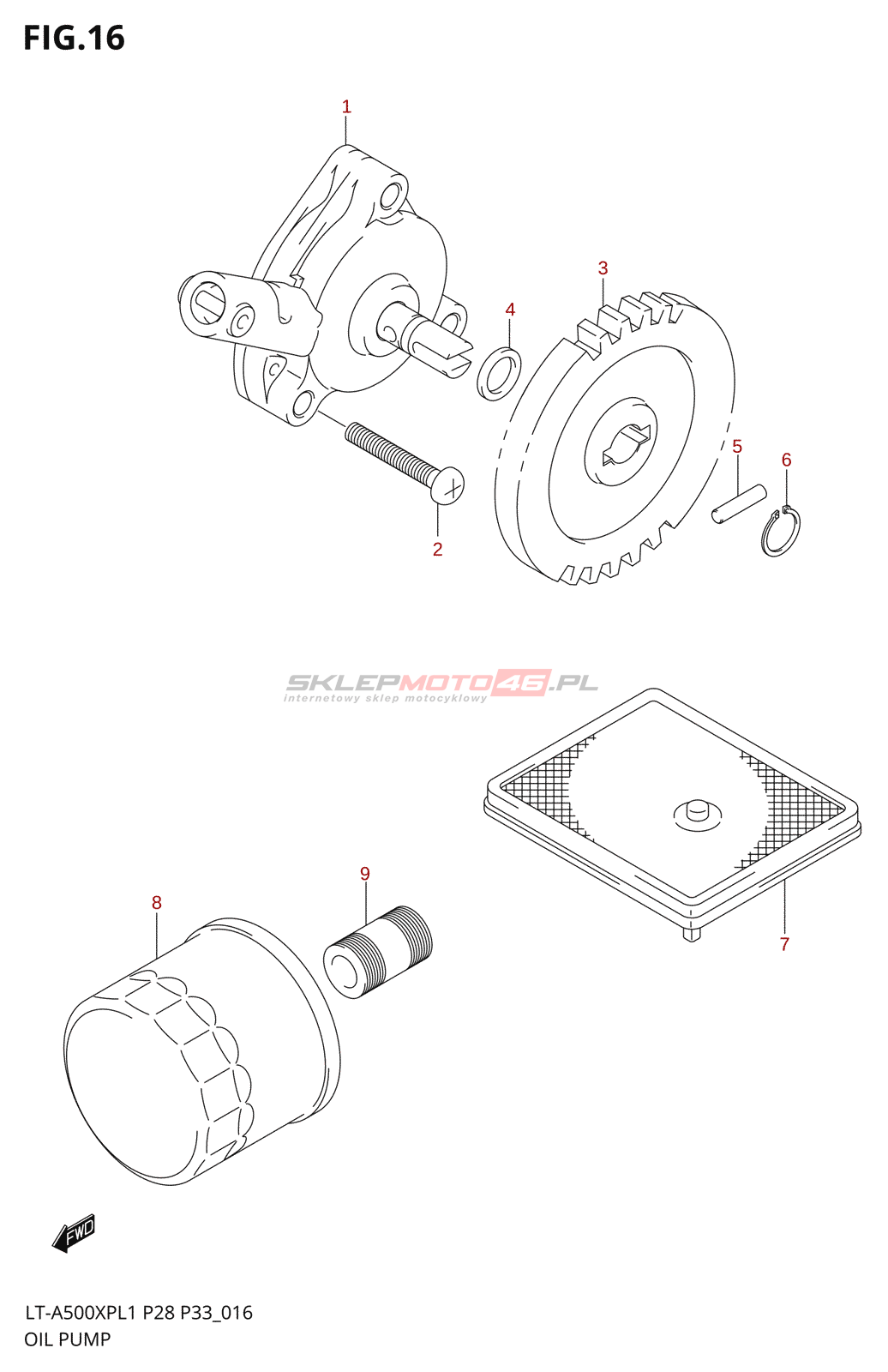 FIG.16

1

3

4

5

6

2

SKLEPMOTO46.PL
internetowy sklep motocyklowy

9

8

7

FWD

LT-A500XPL1 P28 P33_016
OIL PUMP