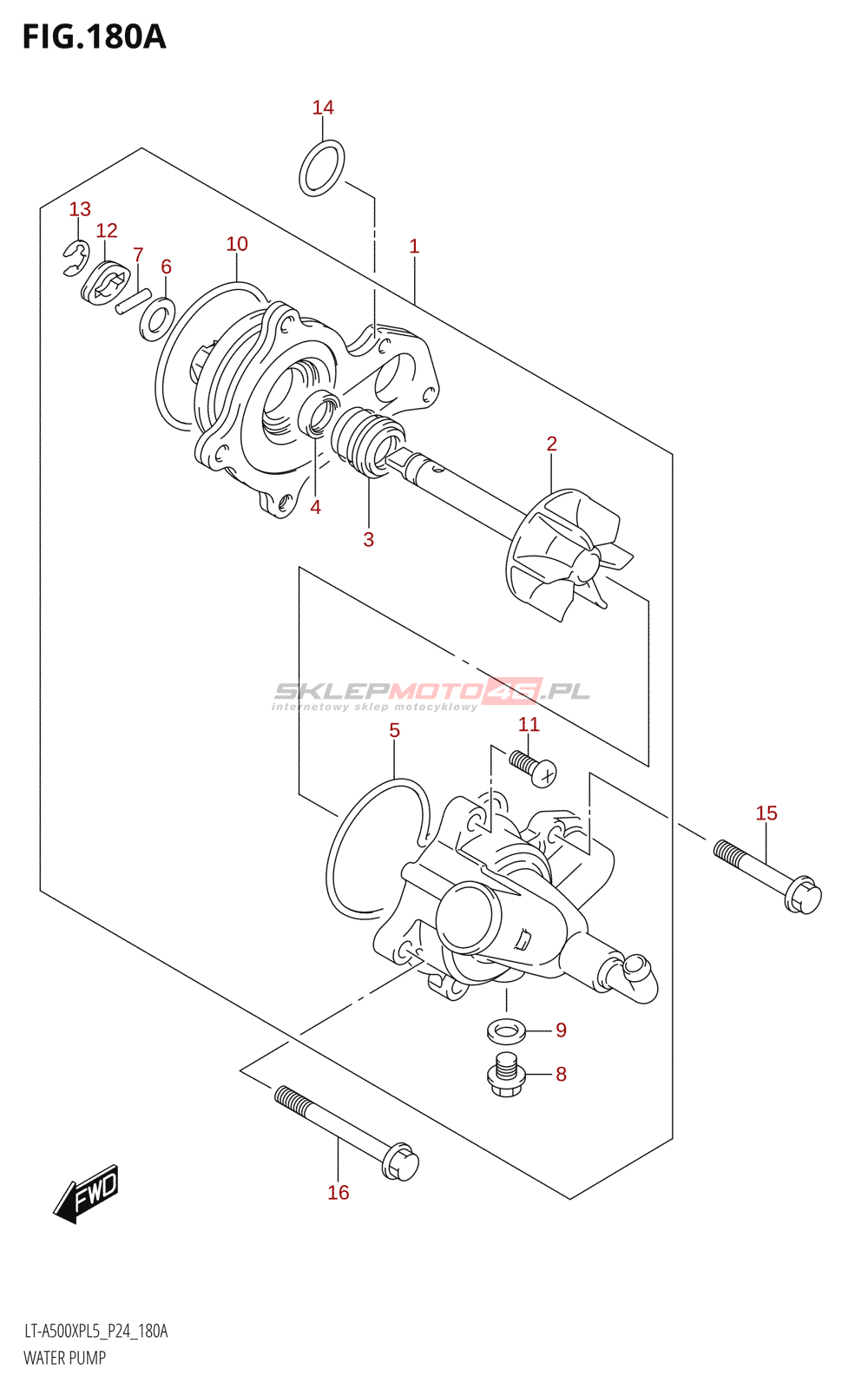 FIG.180A

14

13
12
7
6
10
1

2

4

3

SKLEPMOTO46.PL
internetowy sklep motocyklowy

5
11

15

9

8

16

FWD

LT-A500XPL5_P24_180A
WATER PUMP