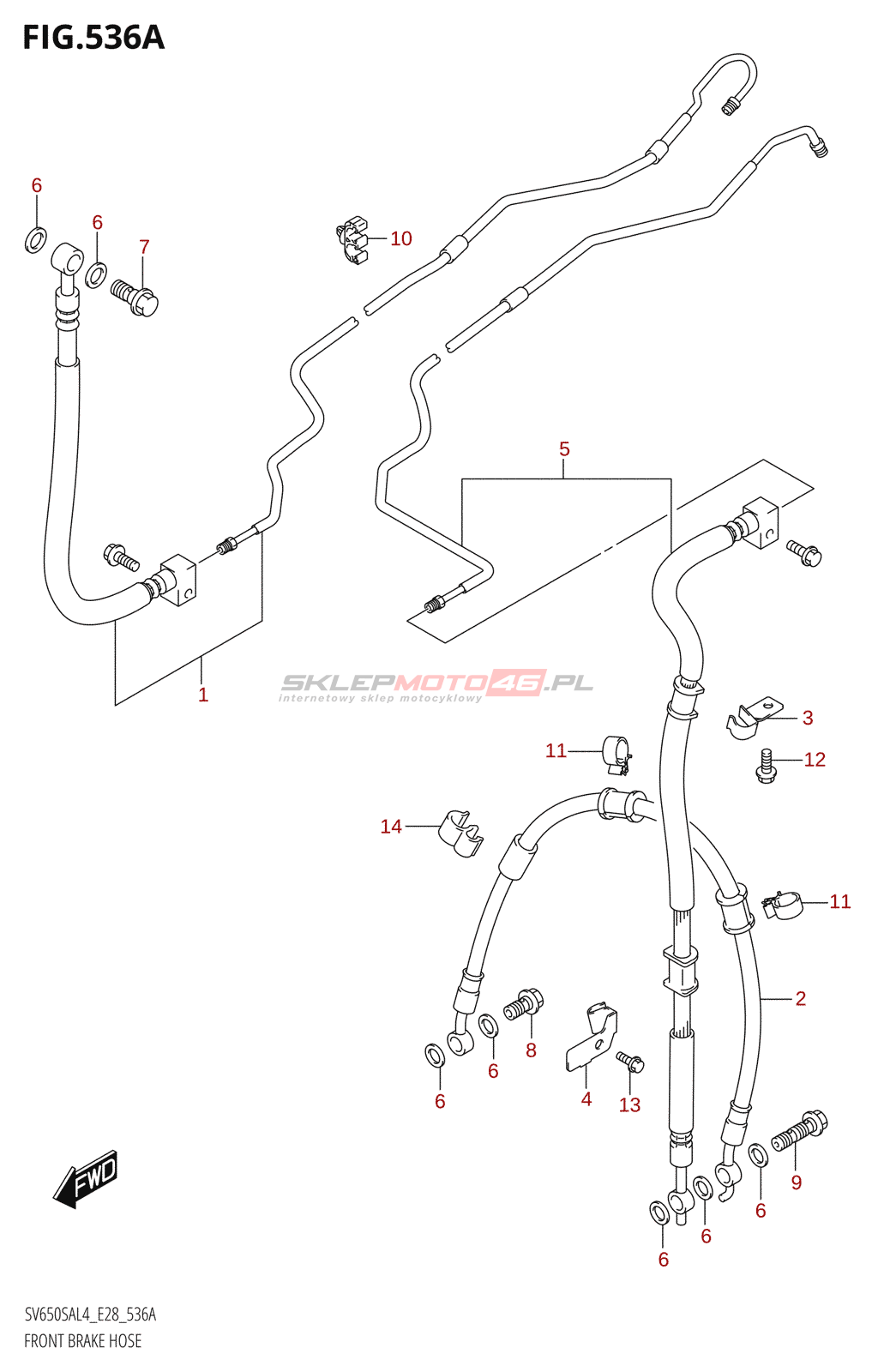 FIG.536A

6
6
7
10
5
1
SKLEPMOTO46.PL
internetowy sklep motocyklowy
3
11
12
14
11
2
8
6
6
4
13
9
6
6
6
FWD

SV650SAL4_E28_536A
FRONT BRAKE HOSE