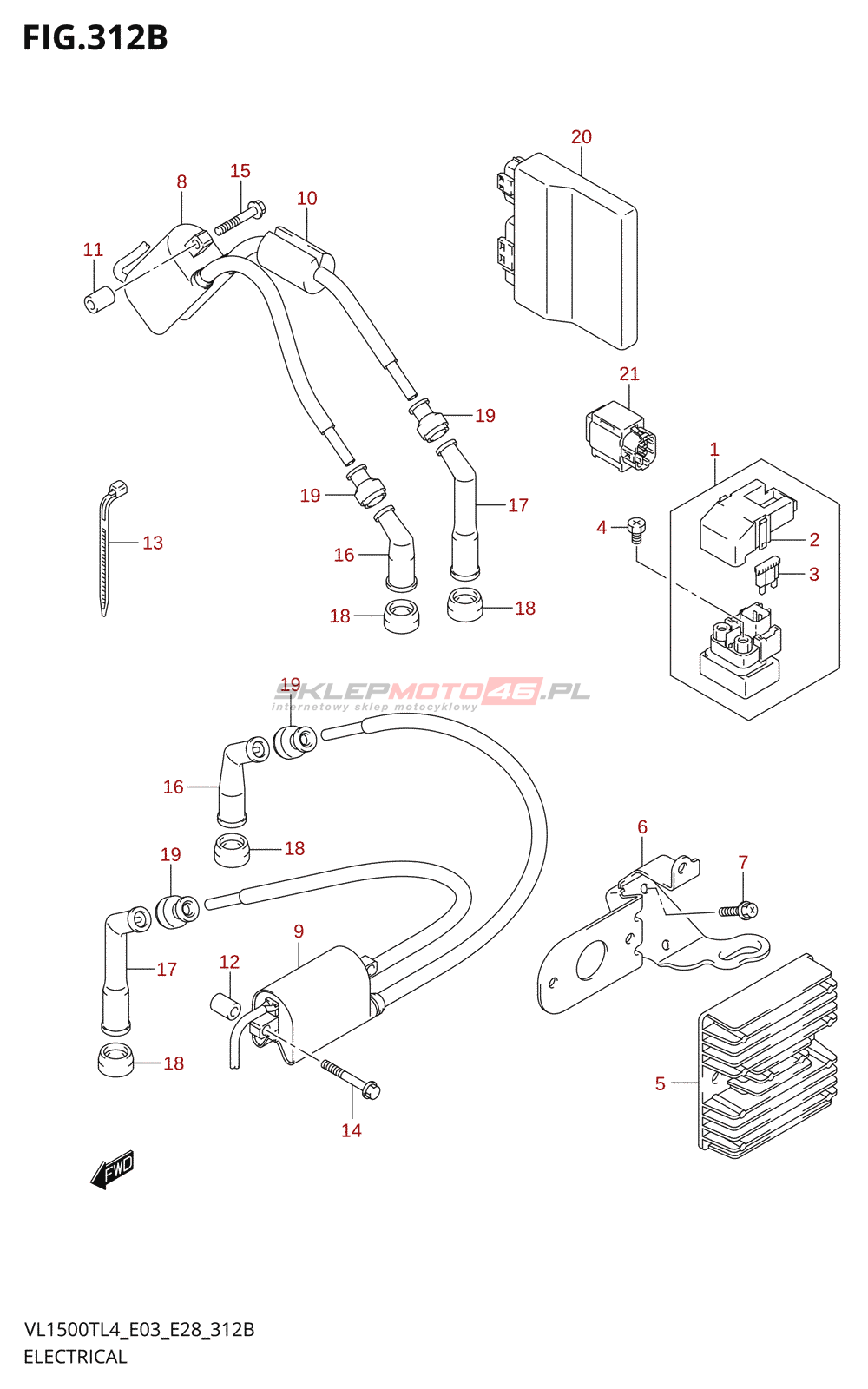 FIG.312B

20
8
15
10
11
21
19
1
19
17
4
2
13
16
3
18
18
19
SKLEPMOTO46.PL
internetowy sklep motocyklowy
16
18
6
19
7
9
17
12
18
5
14
FWD

VL1500TL4_E03_E28_312B
ELECTRICAL