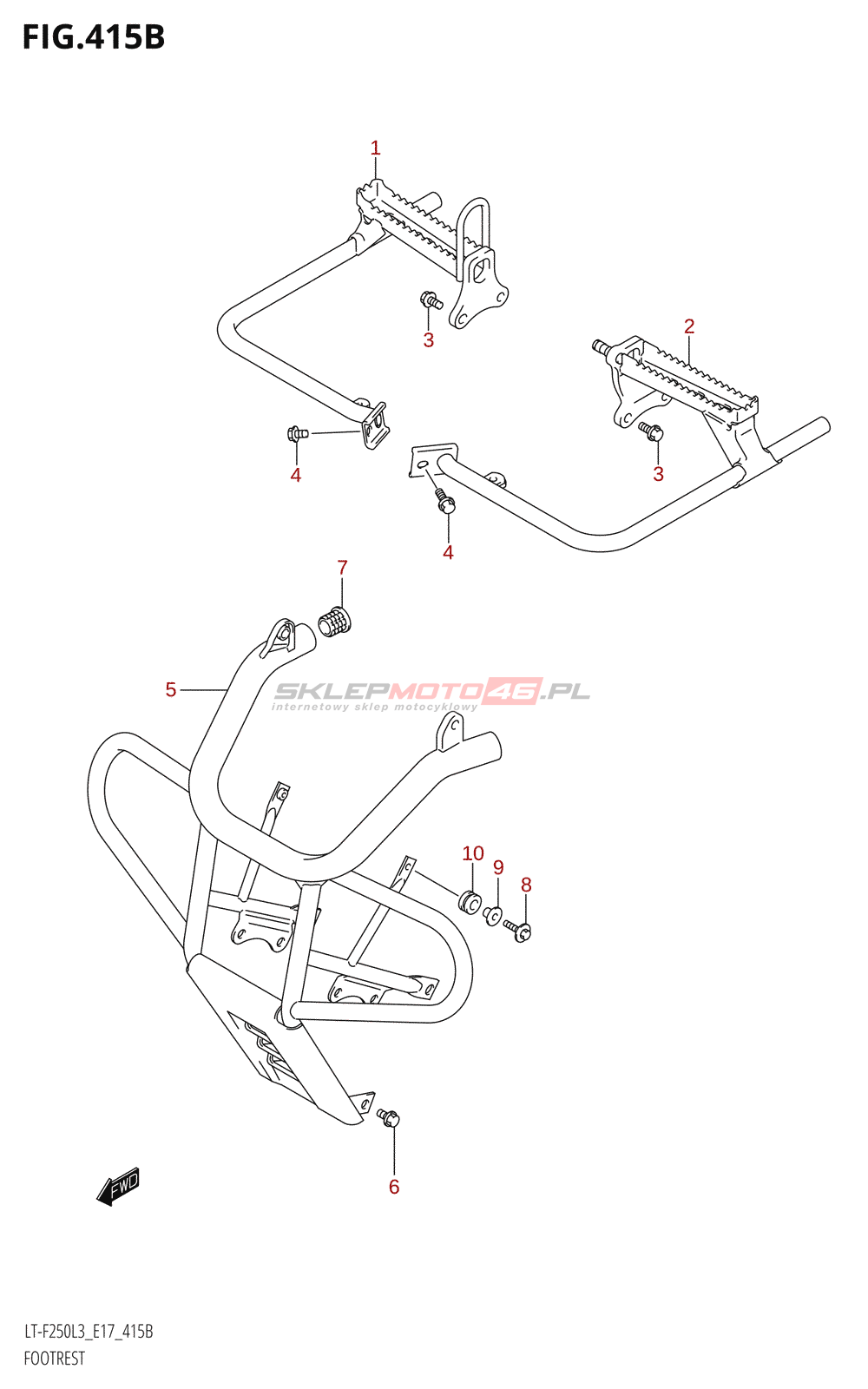 FIG.415B

1

3

2

4

3

4

7

5

SKLEPMOTO46.PL
internetowy sklep motocyklowy

10
9
8

6

FWD

LT-F250L3_E17_415B
FOOTREST