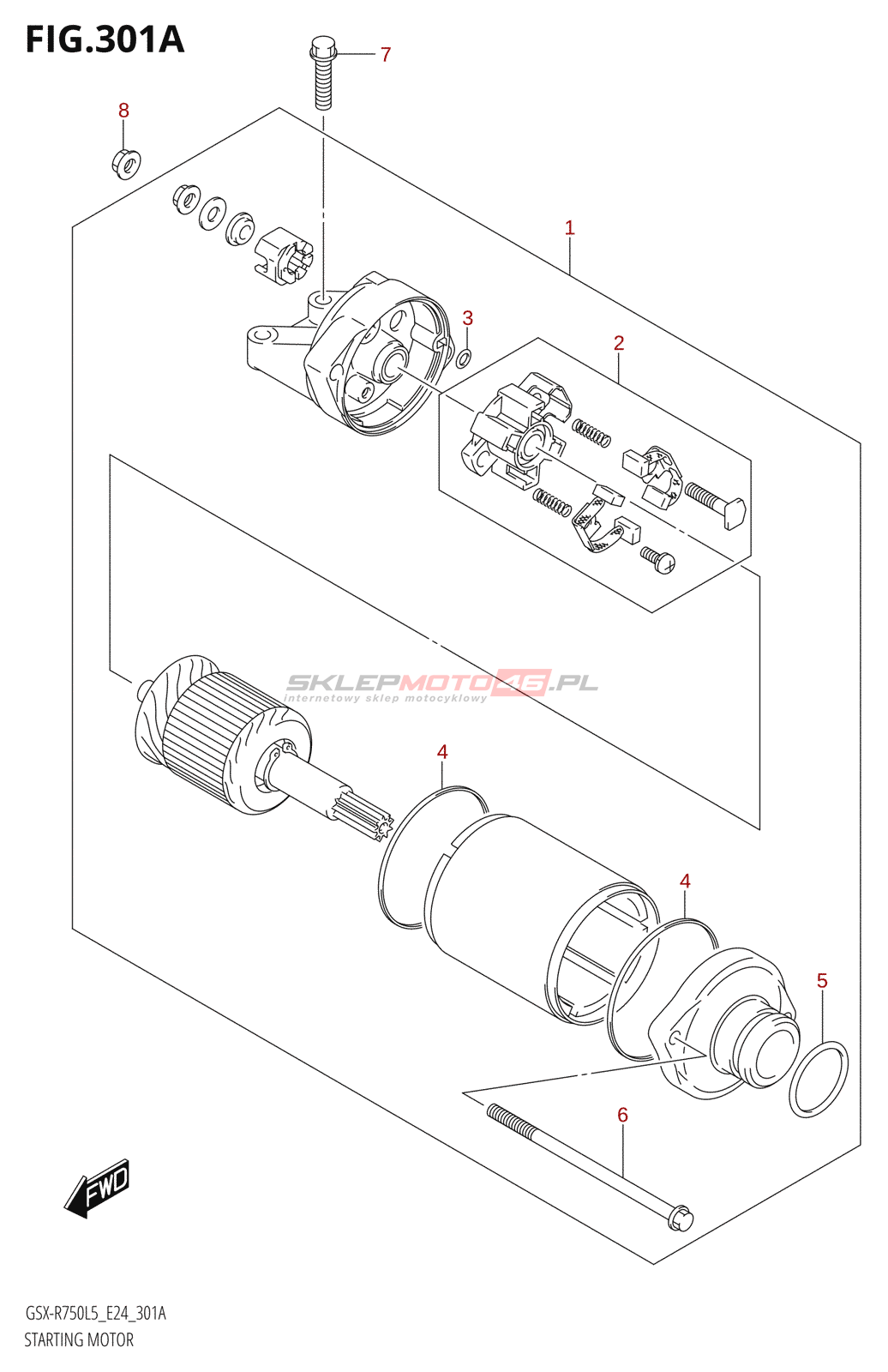 FIG.301A

7

8

1

3

2

SKLEPMOTO45.PL
internetowy sklep motocyklowy

4

4

5

6

FWD

GSX-R750L5_E24_301A
STARTING MOTOR