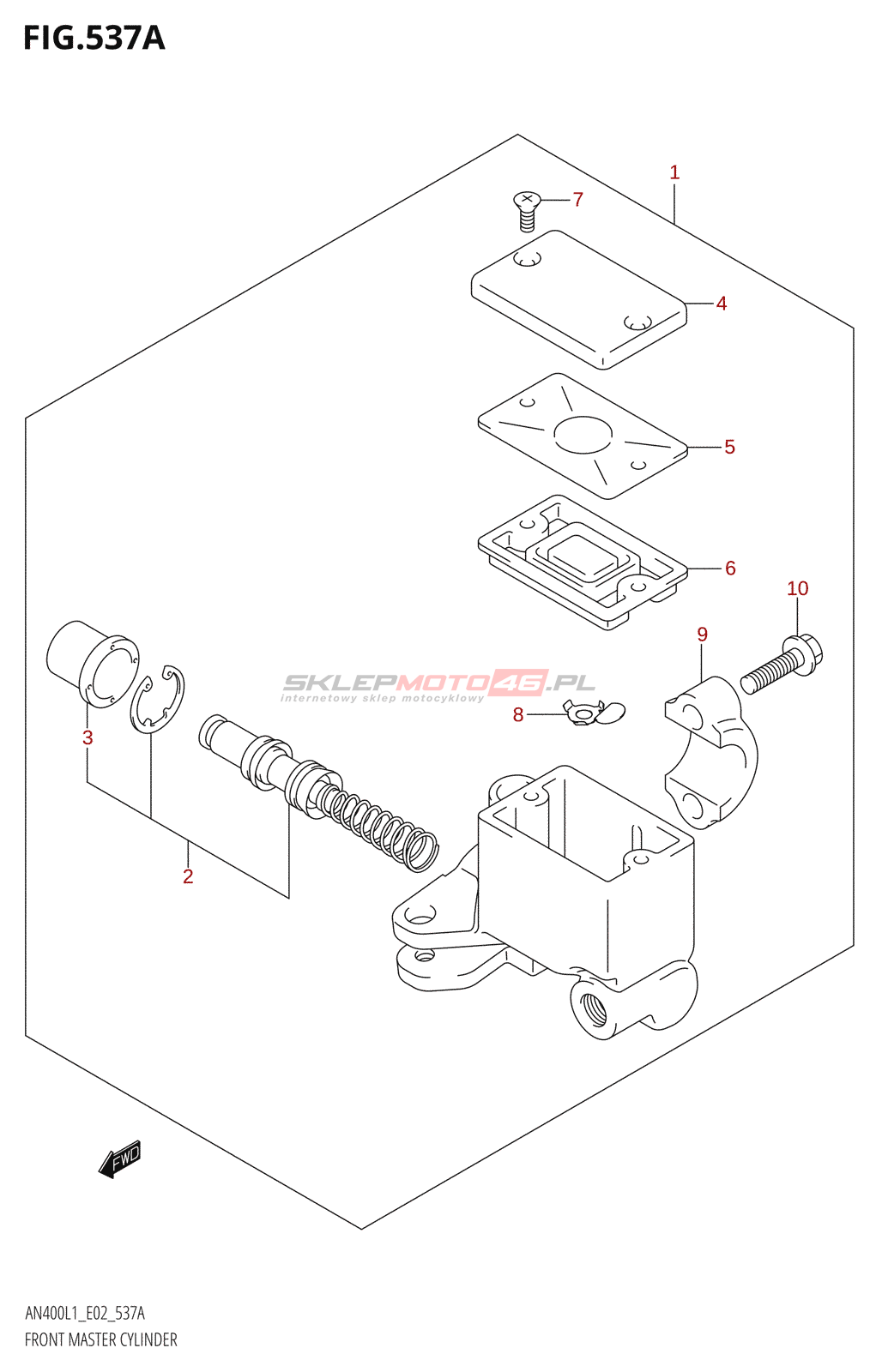 FIG.537A

1
7
4
5
6
10
9
SKLEPMOTO46.PL
internetowy sklep motocyklowy
8
3
2
FWD

AN400L1_E02_537A
FRONT MASTER CYLINDER