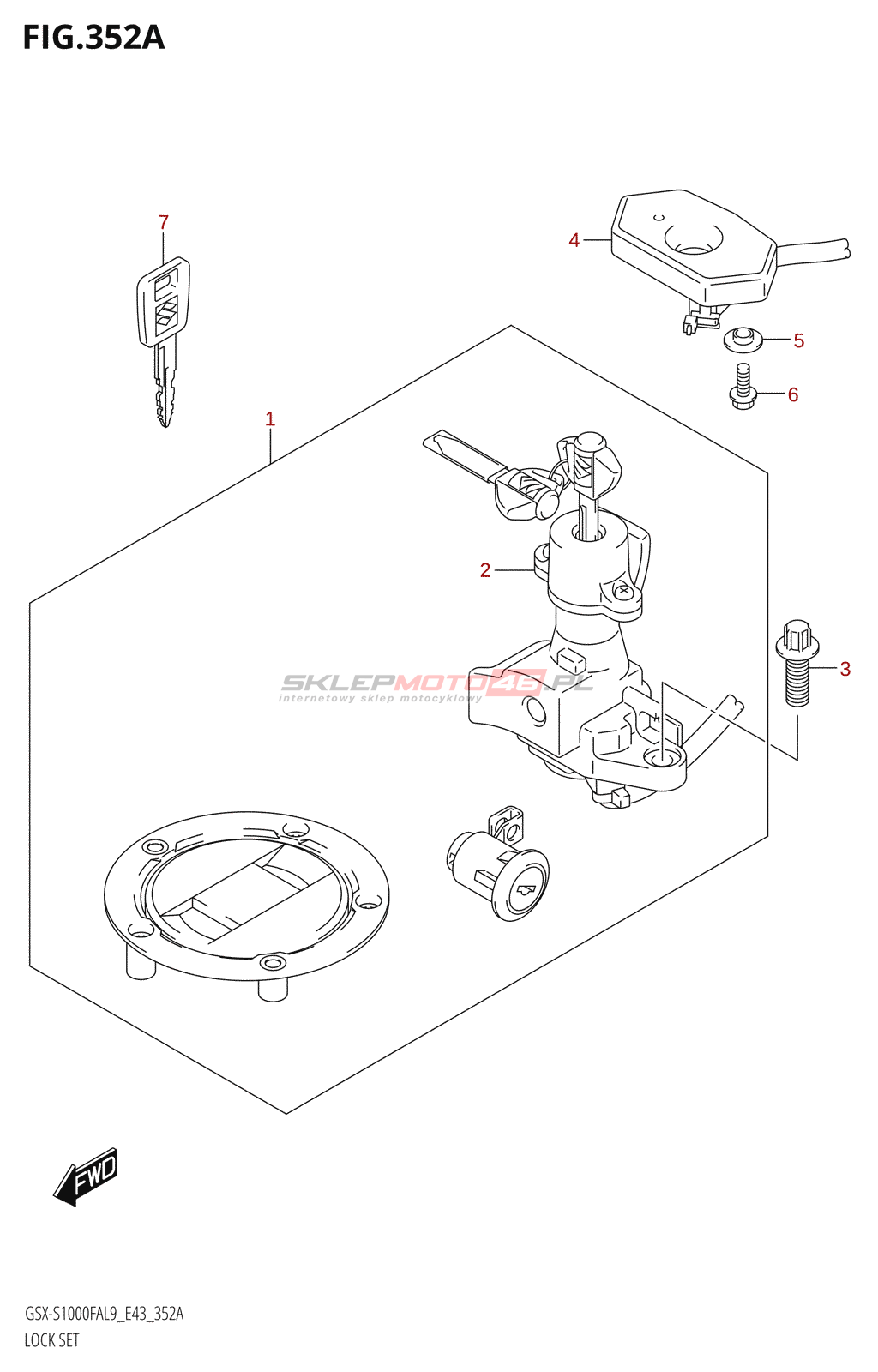 FIG.352A

7

4

5

6

1

2

3

SKLEPMOTO46.PL
internetowy sklep motocyklowy

FWD

GSX-S1000FAL9_E43_352A
LOCK SET