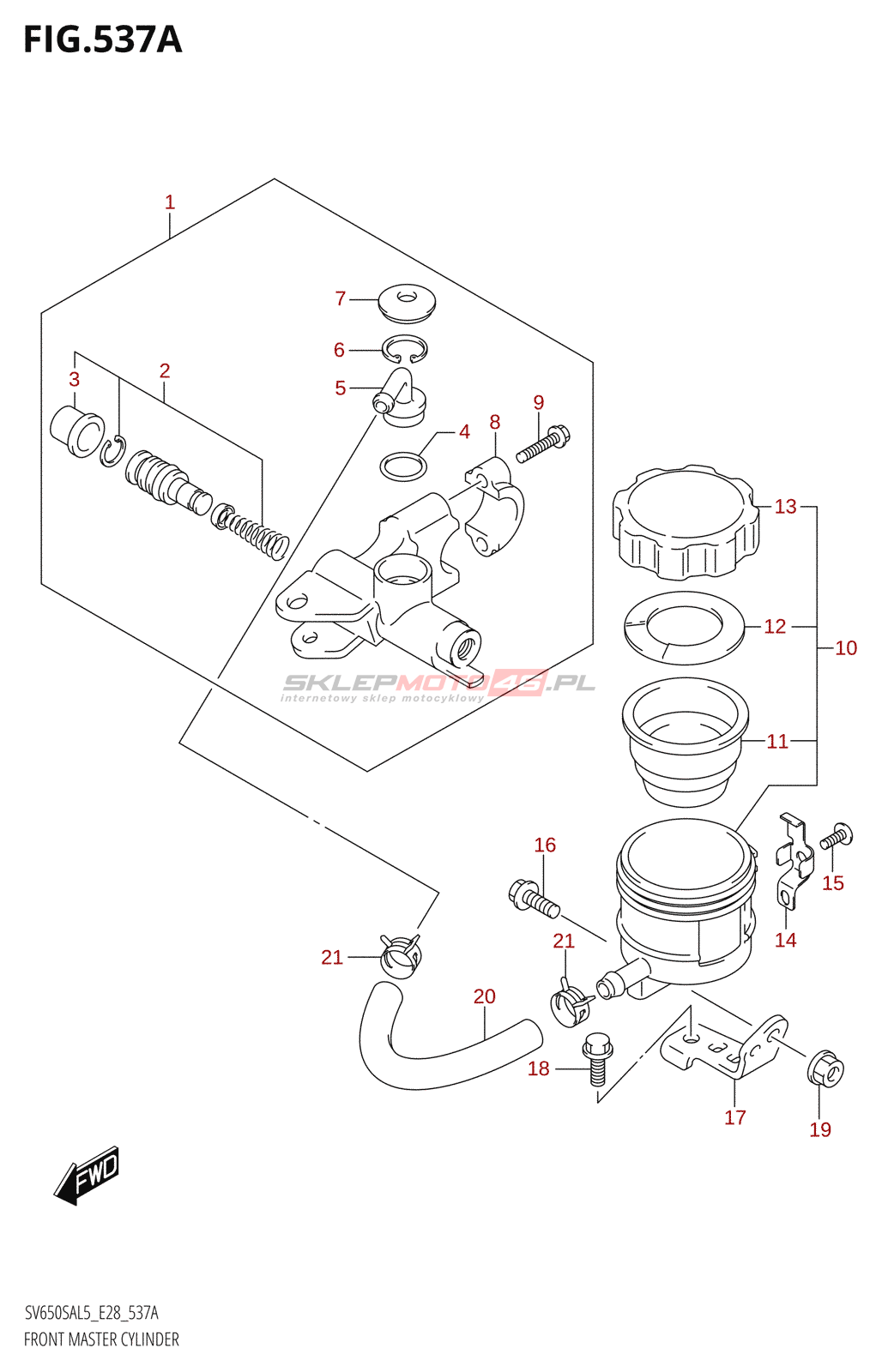 FIG.537A

1
7
6
5
3
2
4
8
9
13
12
10
11
SKLEPMOTO46.PL
internetowy sklep motocyklowy
16
15
14
21
21
20
18
17
19
FWD

SV650SAL5_E28_537A
FRONT MASTER CYLINDER