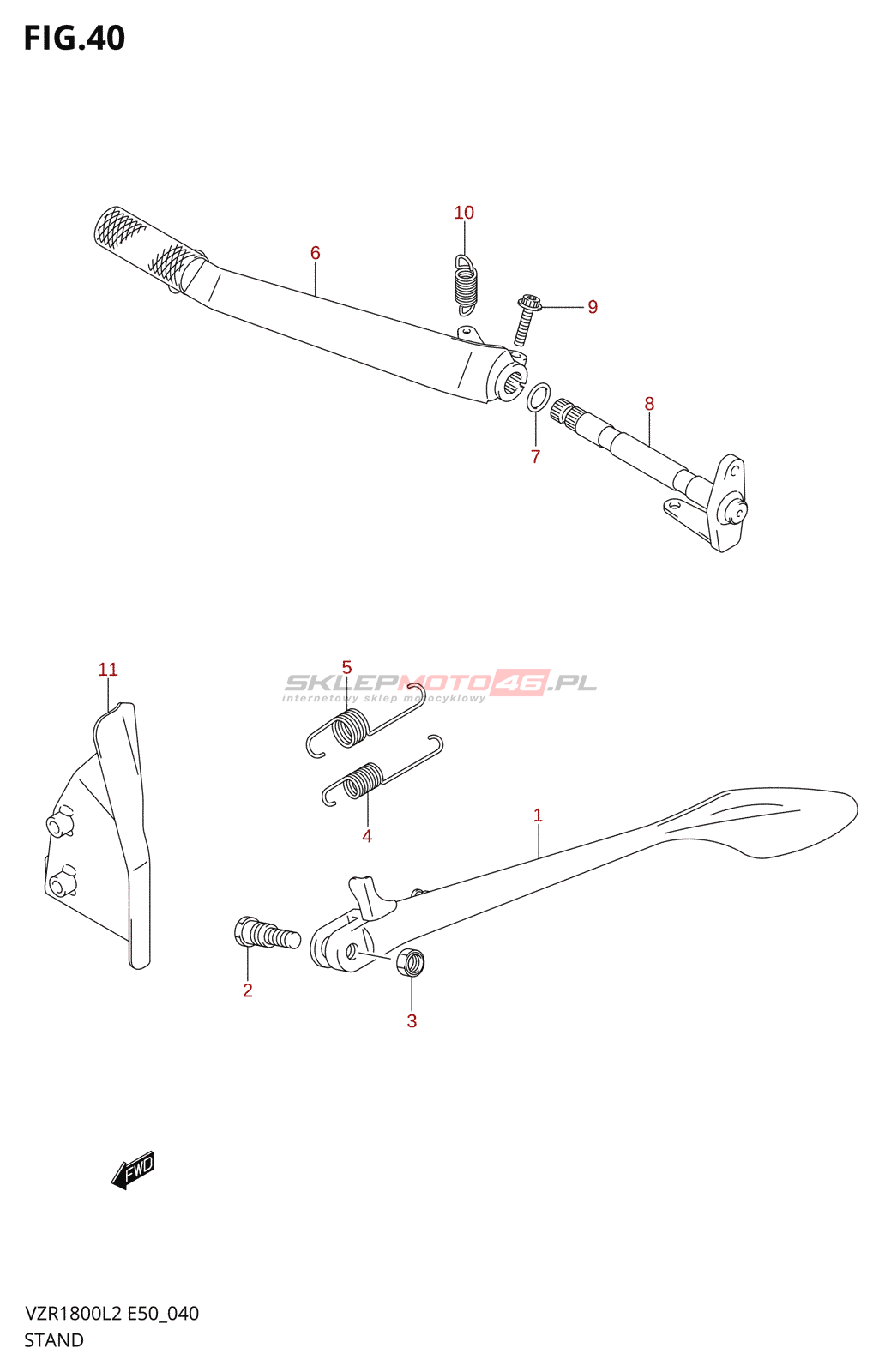 FIG.40

10

6

9

8

7

11

5

SKLEPMOTO46.PL
internetowy sklep motocyklowy

4

1

2

3

FWD

VZR1800L2 E50_040
STAND