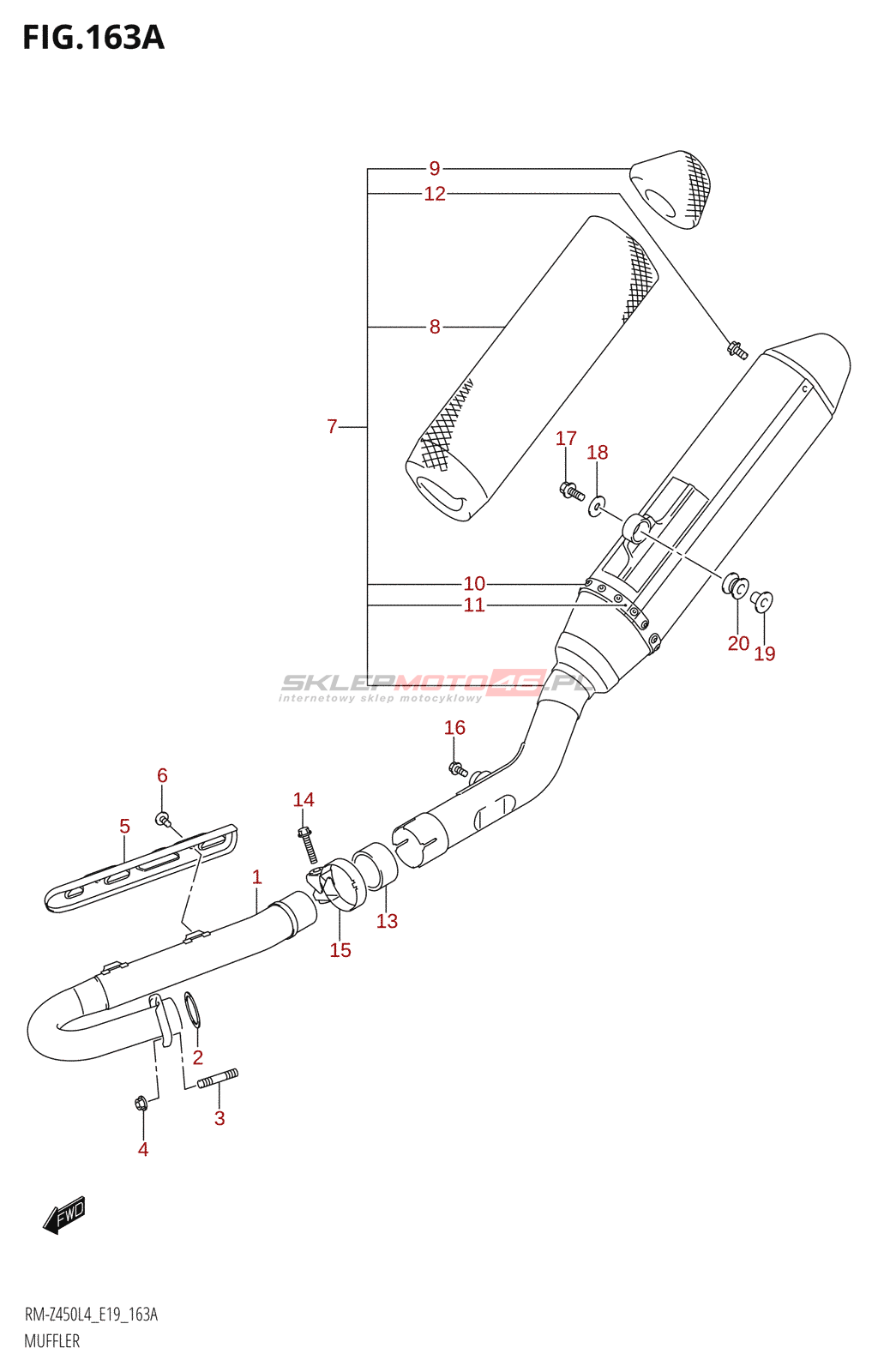 FIG.163A

9
12
8
7
17
18
10
11
20
19
SKLEPMOTO46.PL
internetowy sklep motocyklowy
16
6
5
14
1
13
15
2
3
4
FWD

RM-Z450L4_E19_163A
MUFFLER