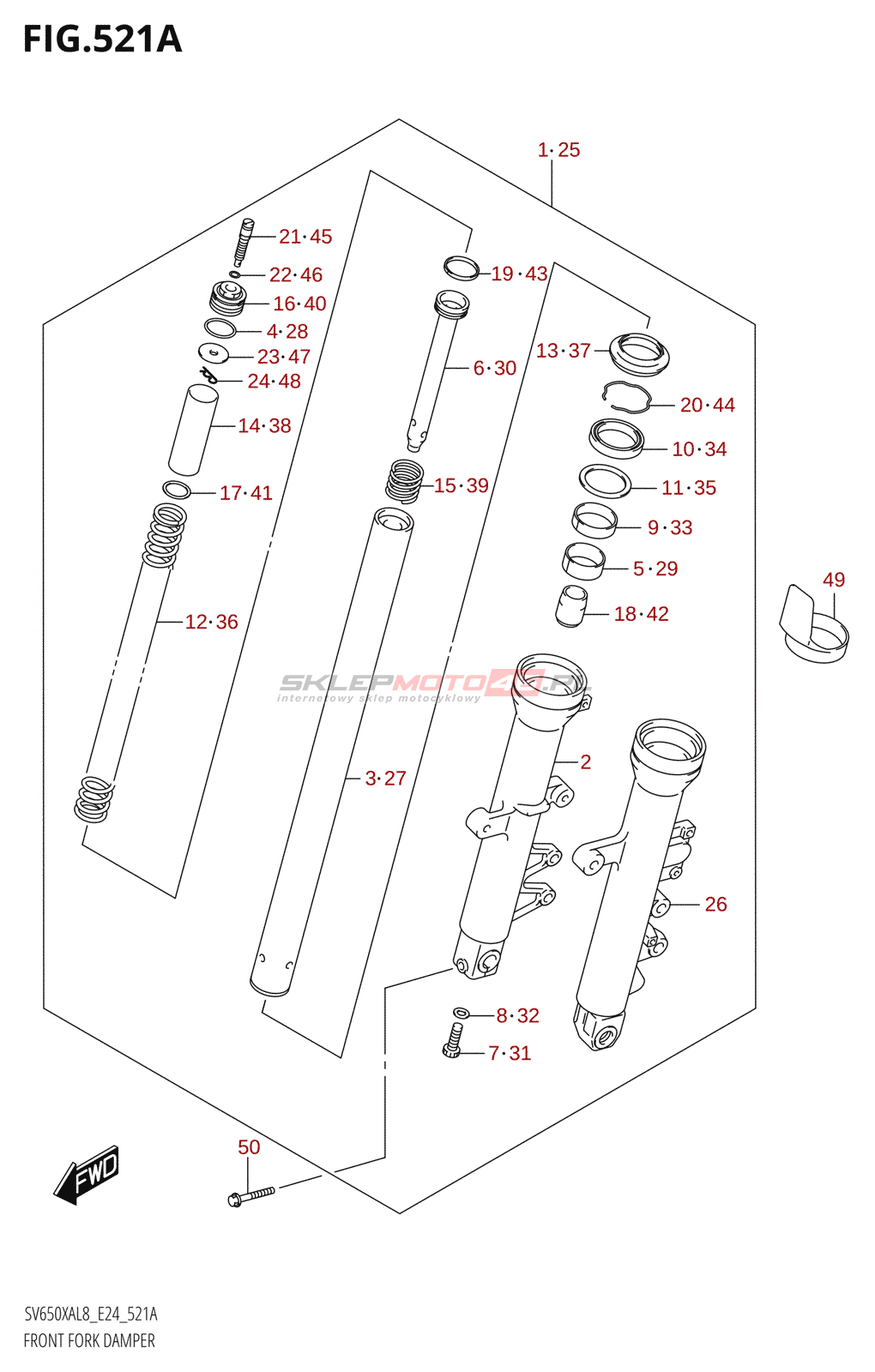 FIG.521A

1·25
21·45
22·46
16·40
4·28
23·47
24·48
14·38
17·41
12·36
19·43
6·30
15·39
3·27
13·37
20·44
10·34
11·35
9·33
5·29
18·42
49
SKLEPMOTO43.PL
internetowy sklep motocyklowy
2
26
8·32
7·31
50
FWD

SV650XAL8_E24_521A
FRONT FORK DAMPER