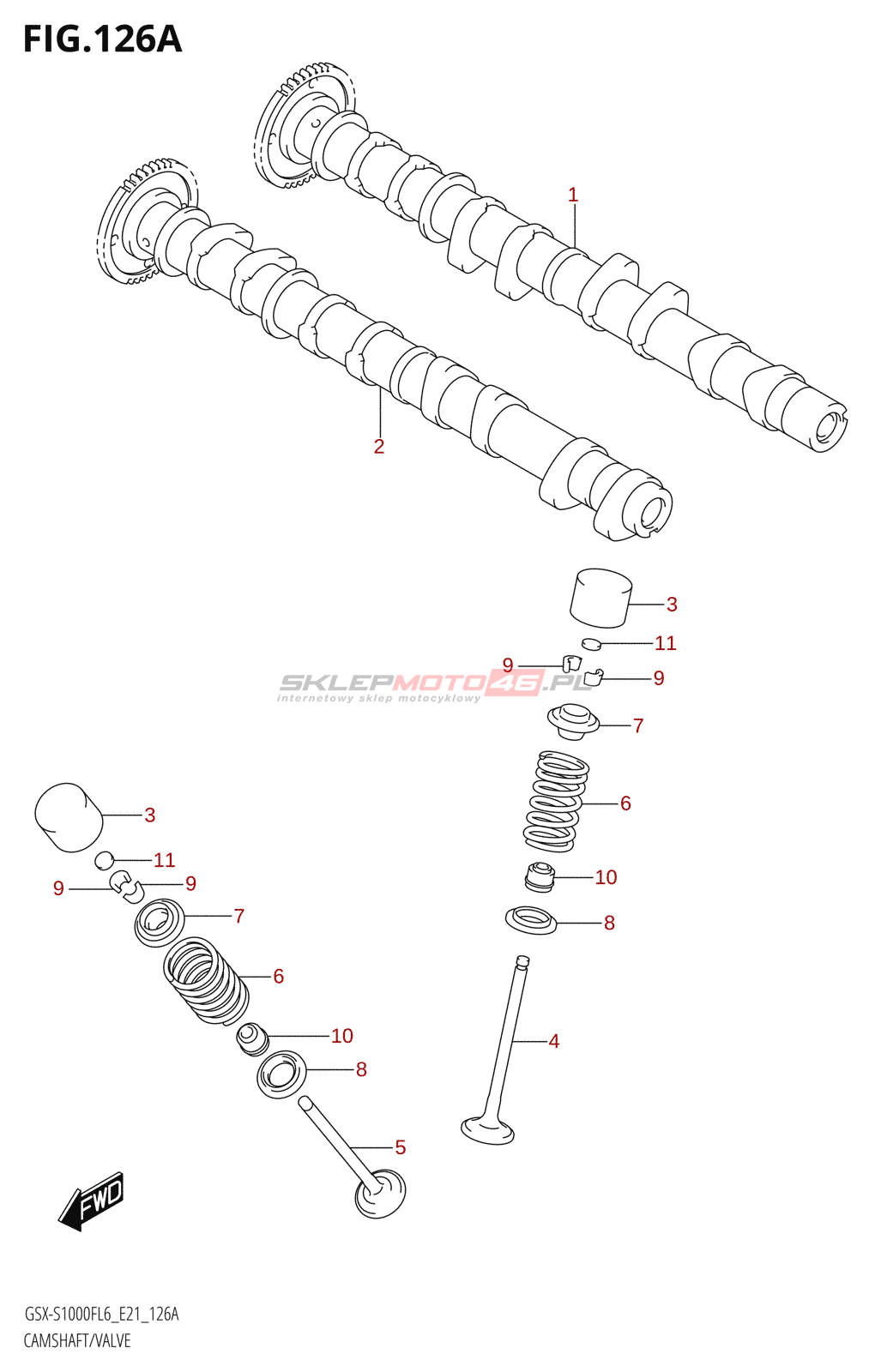 FIG.126A

1

2

3

11

9

9

SKLEPMOTO46.PL
internetowy sklep motocyklowy

7

6

10

8

4

3

11

9

9

7

6

10

8

5

FWD

GSX-S1000FL6_E21_126A
CAMSHAFT/VALVE