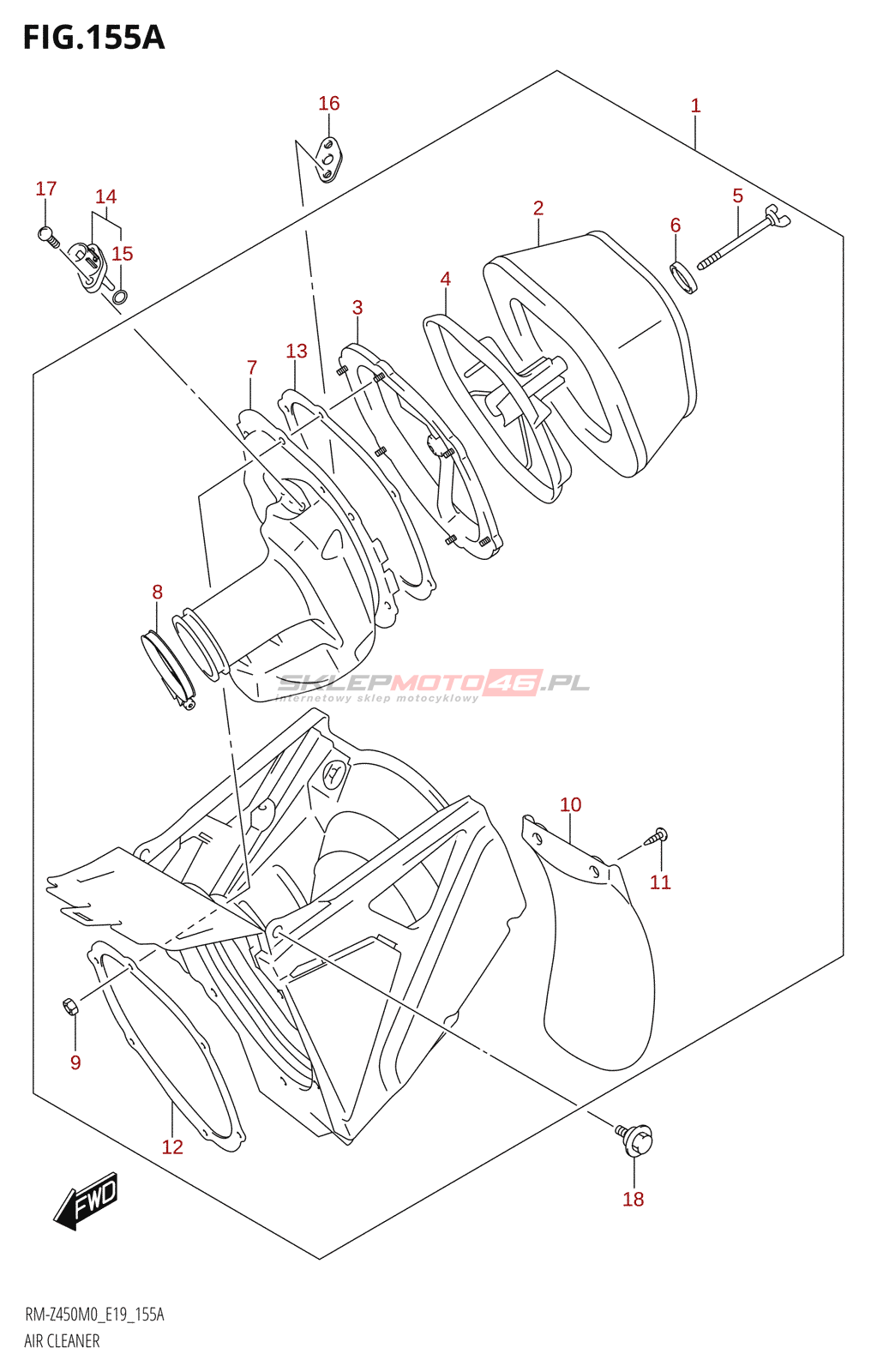 FIG.155A

16
1
17
14
15
2
5
6
4
3
13
7
8
SKLEPMOTO46.PL
internetowy sklep motocyklowy
10
11
9
12
18
FWD

RM-Z450M0_E19_155A
AIR CLEANER