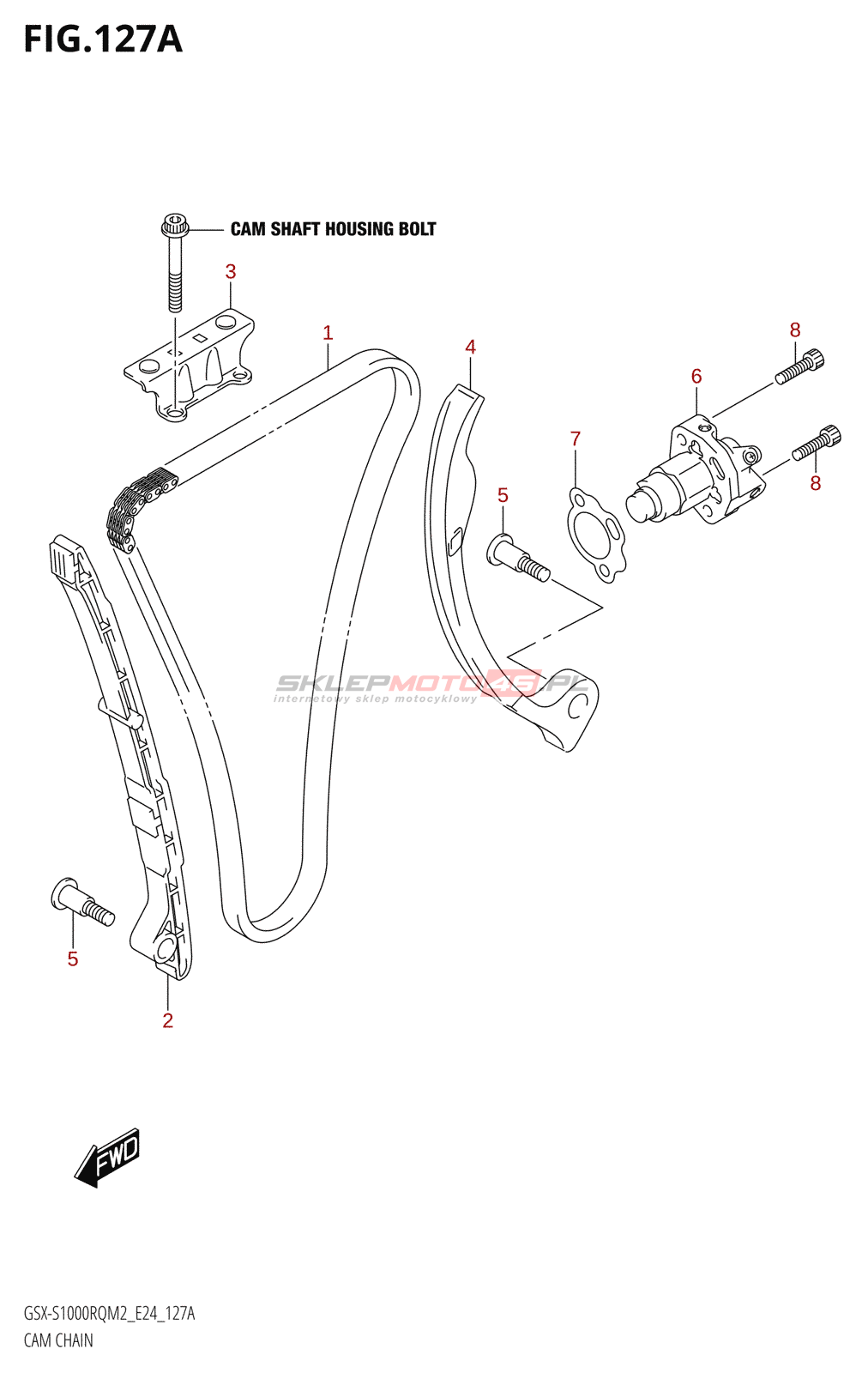 FIG.127A

CAM SHAFT HOUSING BOLT

3

1

4

8

6

7

5

8

SKLEPMOTO43.PL
internetowy sklep motocyklowy

5

2

FWD

GSX-S1000RQM2_E24_127A
CAM CHAIN