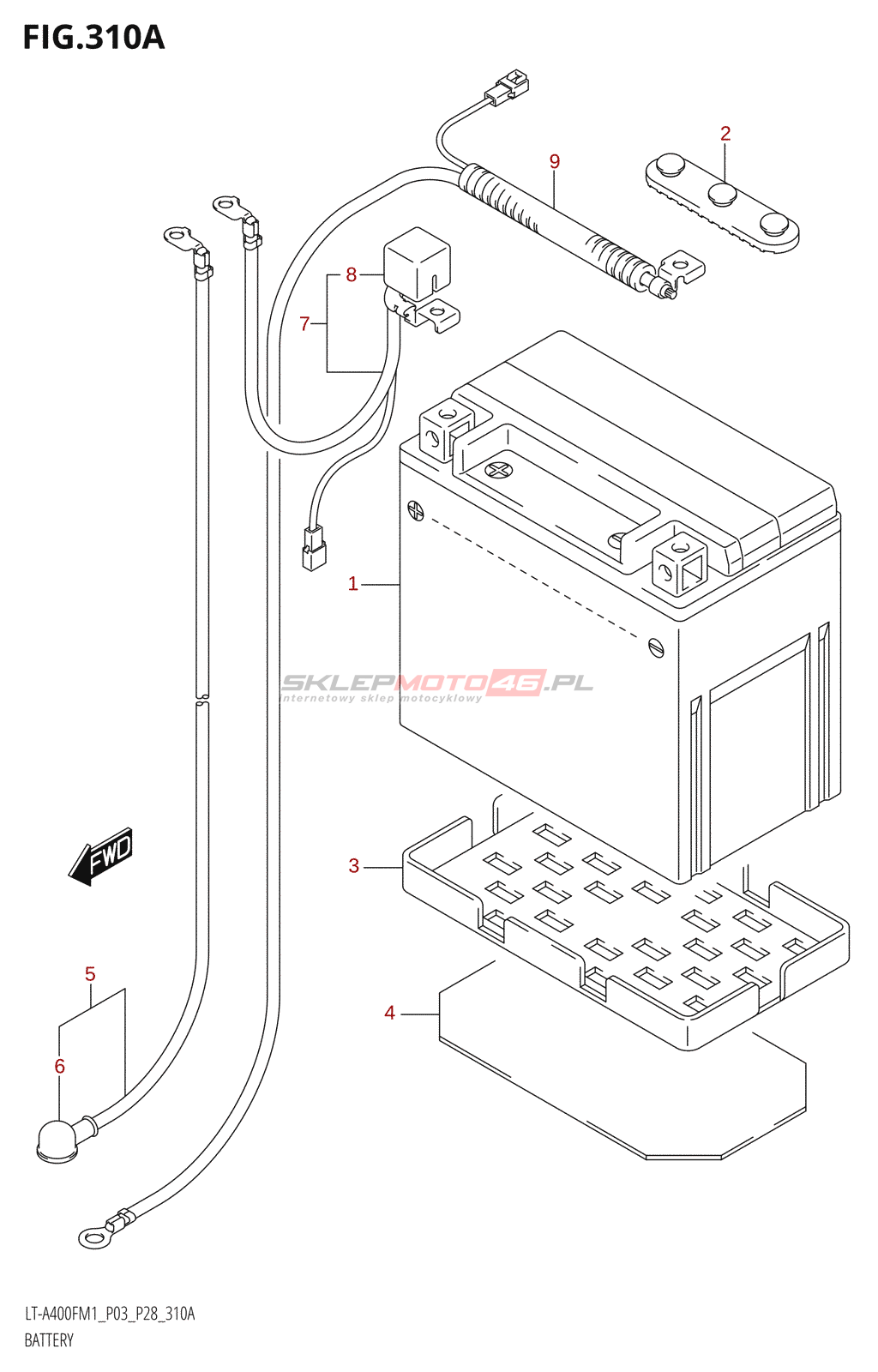 FIG.310A

2
9
8
7
1
SKLEPMOTO46.PL
internetowy sklep motocyklowy
FWD
3
5
4
6

LT-A400FM1_P03_P28_310A
BATTERY