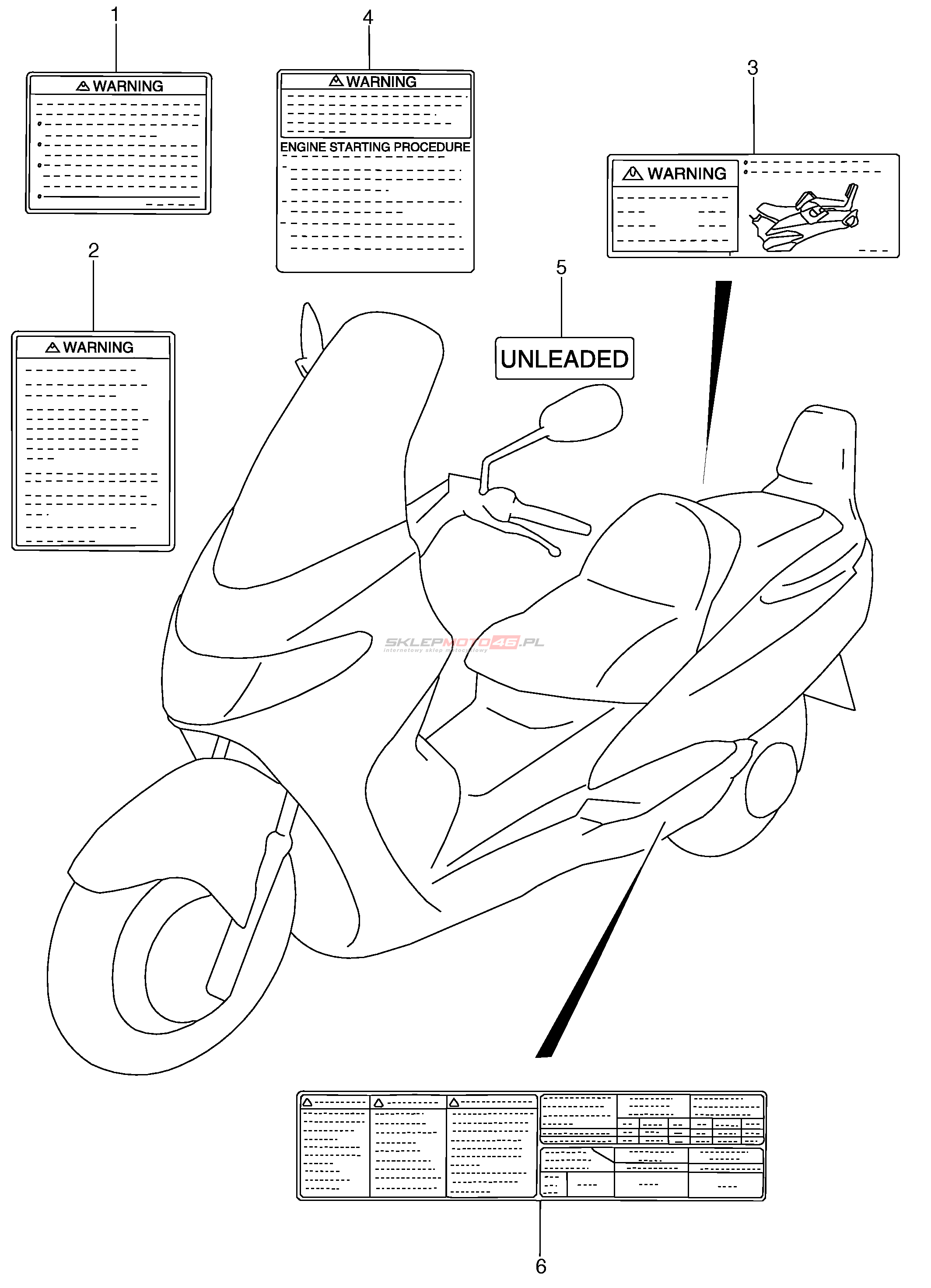 1

WARNING

4

WARNING

ENGINE STARTING PROCEDURE

3

WARNING

2

WARNING

5

UNLEADED

SKLEPMOTO46.PL
internetowy sklep motocyklowy

6