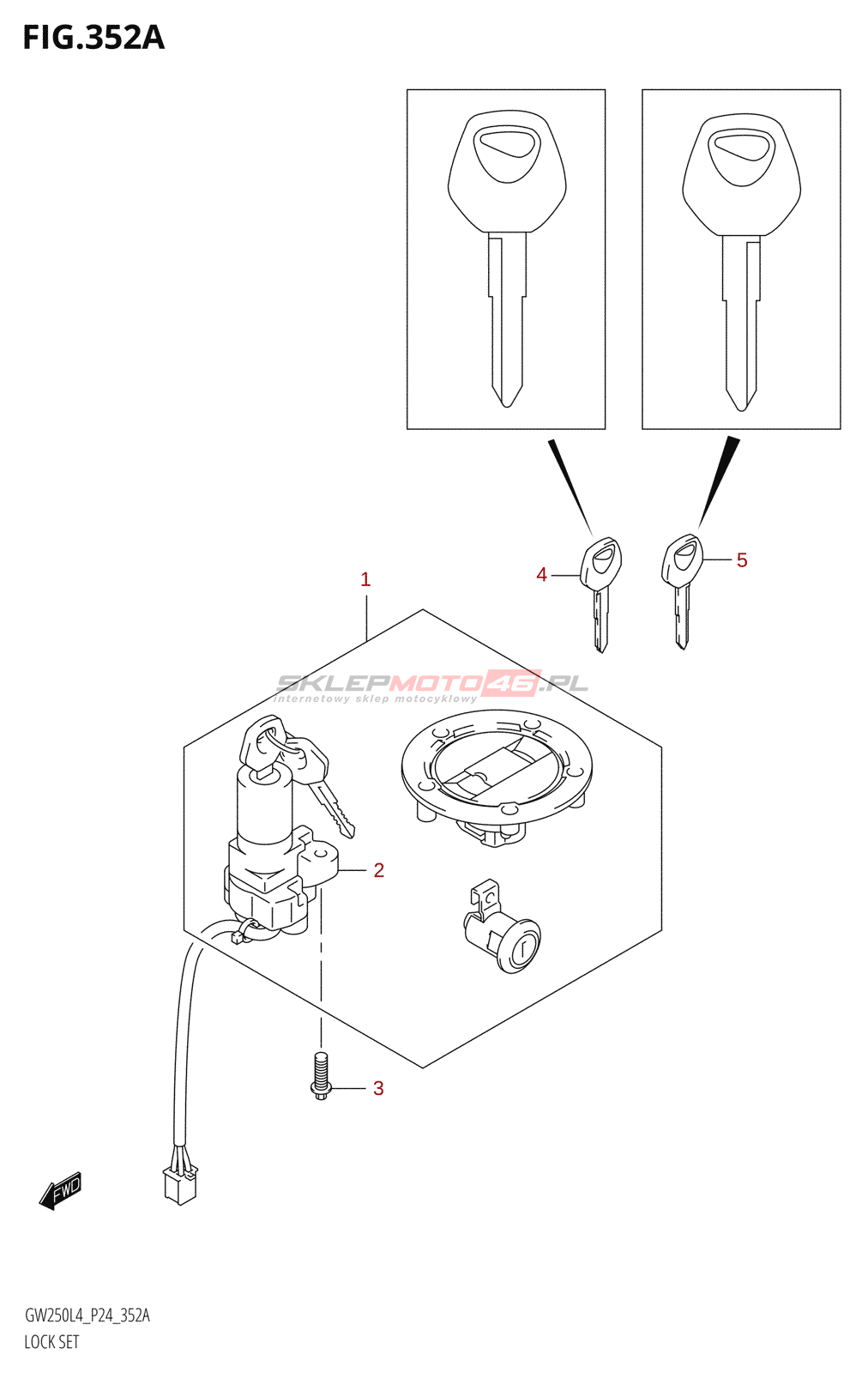 FIG.352A

4

5

1

SKLEPMOTO46.PL
internetowy sklep motocyklowy

2

3

FWD

GW250L4_P24_352A
LOCK SET