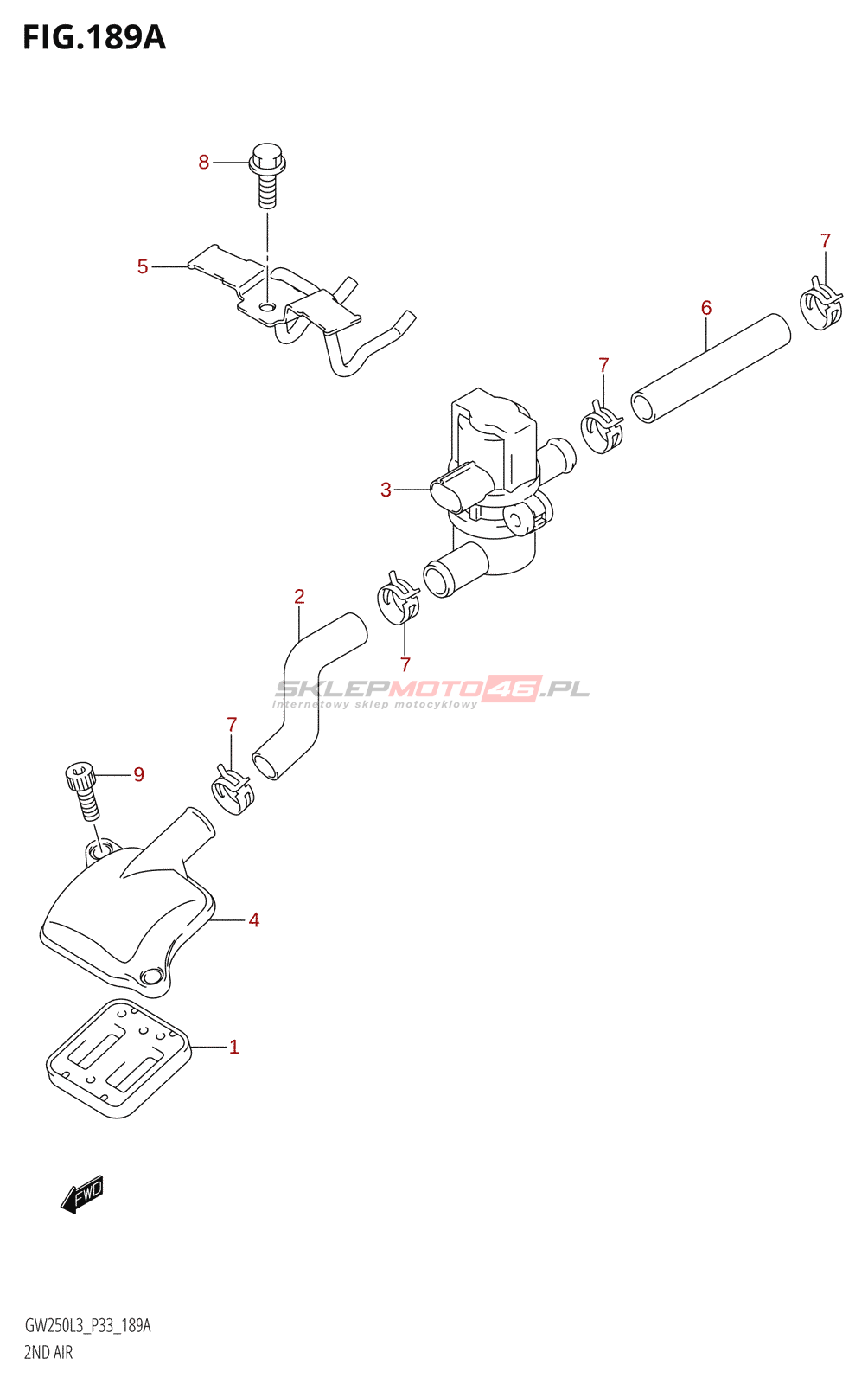 FIG.189A

8

5

7

6

7

3

2

7

SKLEPMOTO46.PL
internetowy sklep motocyklowy

7

9

4

1

FWD

GW250L3_P33_189A
2ND AIR