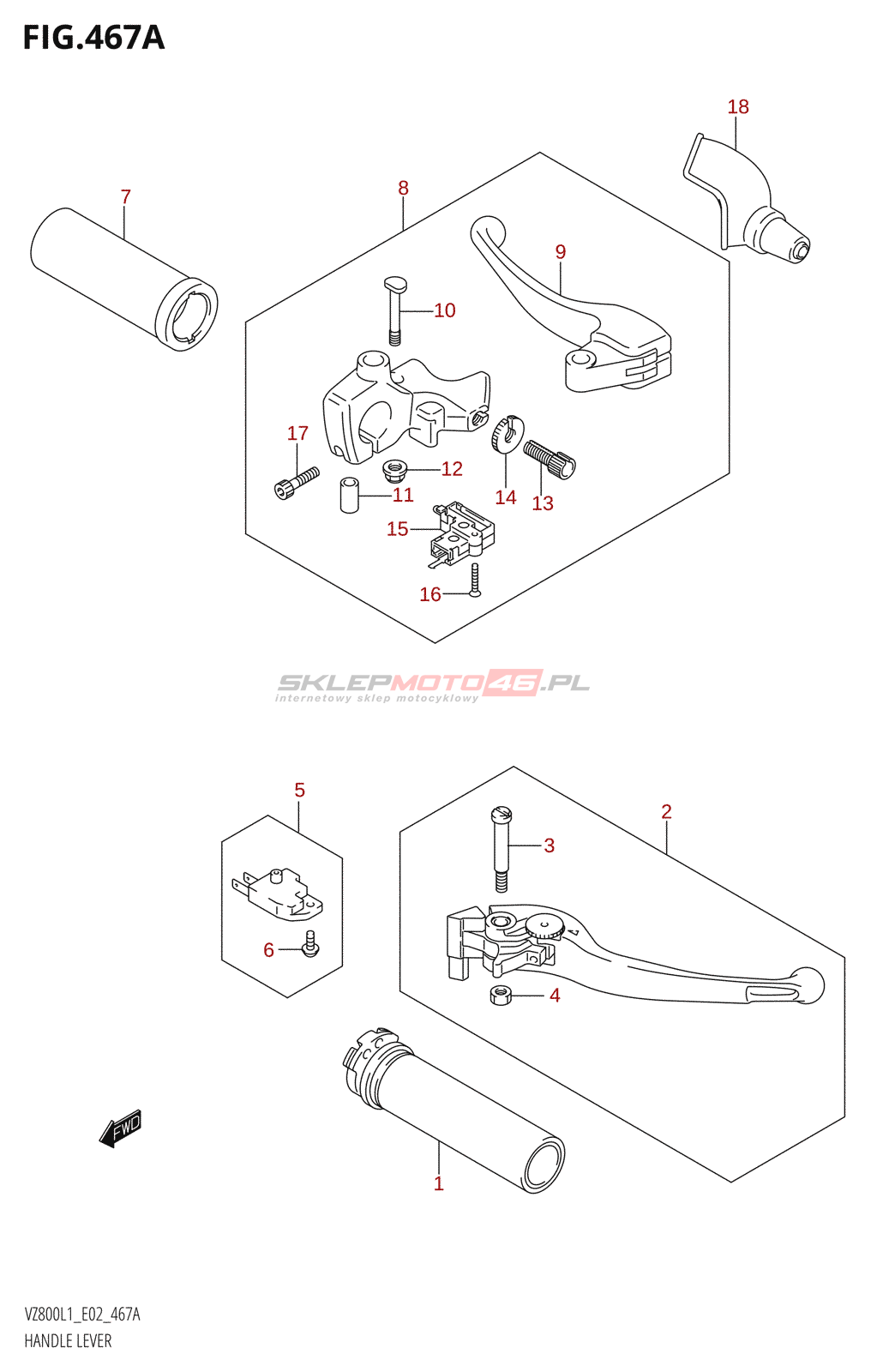 FIG.467A

18

7

8

9

10

17

12

11

14

13

15

16

SKLEPMOTO46.PL
internetowy sklep motocyklowy

5

2

3

6

4

FWD

1

VZ800L1_E02_467A
HANDLE LEVER