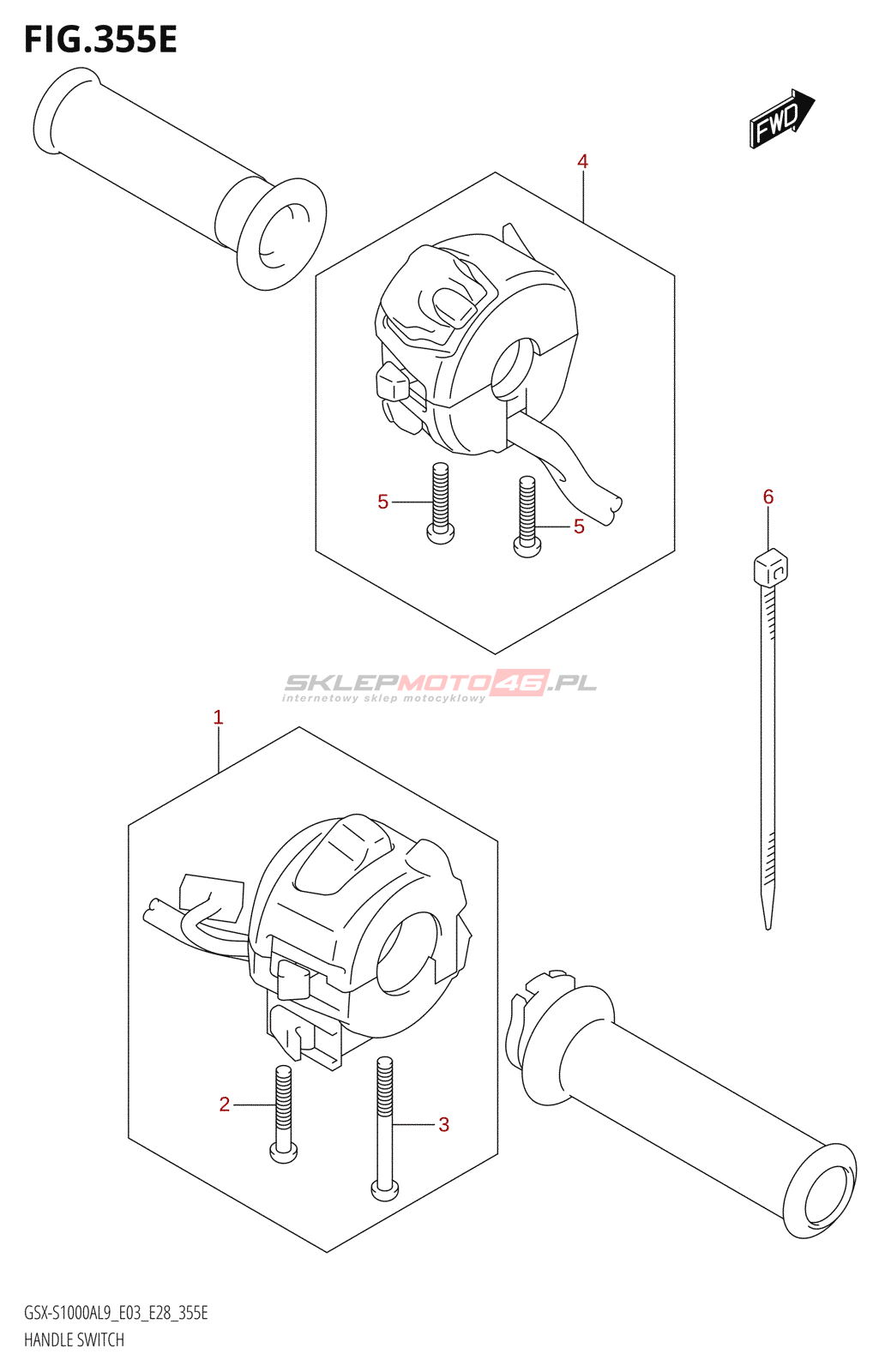 FIG.355E

FWD

4

5

5

6

SKLEPMOTO46.PL
internetowy sklep motocyklowy

1

2

3

GSX-S1000AL9_E03_E28_355E
HANDLE SWITCH