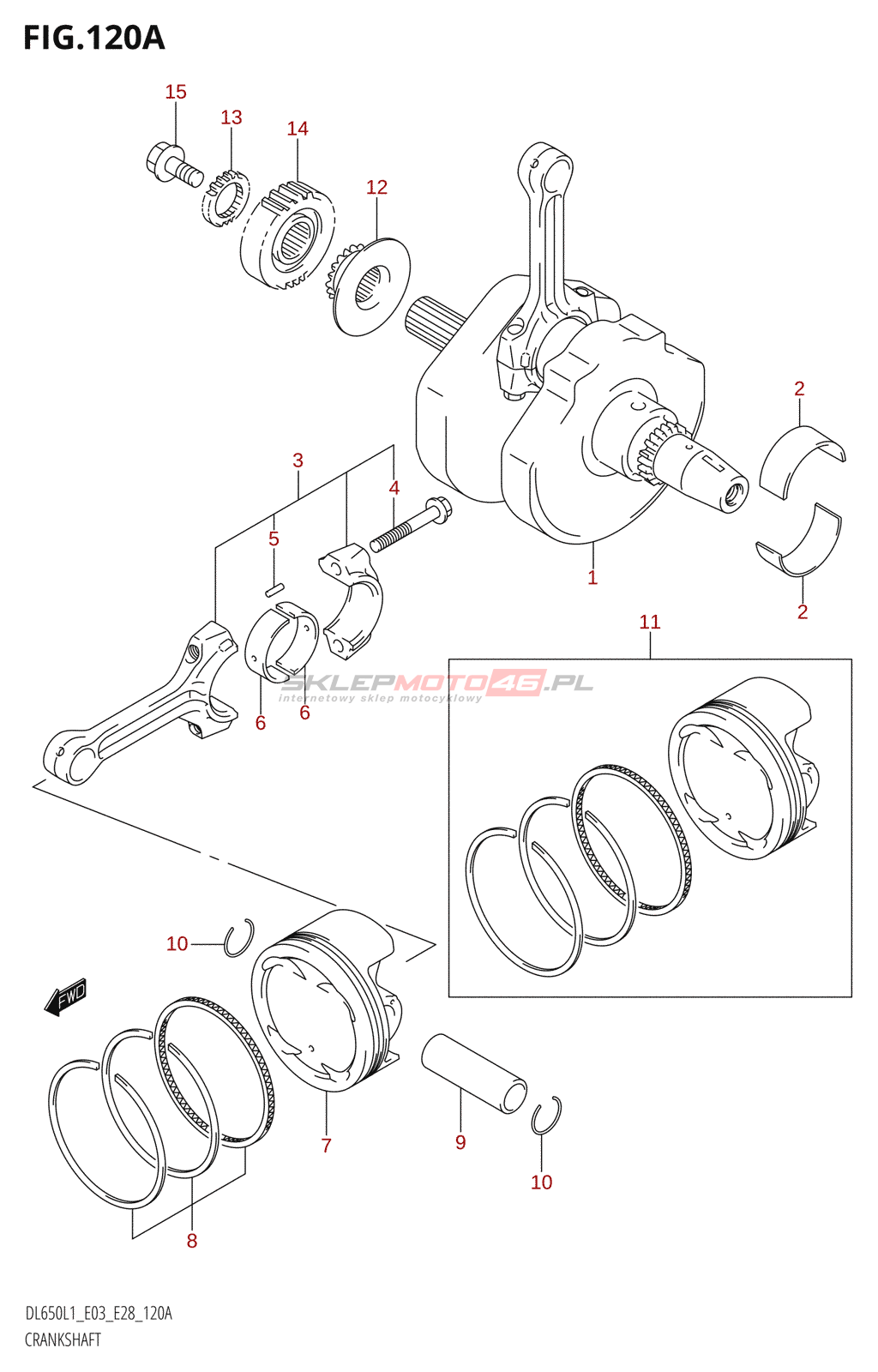 FIG.120A

15
13
14
12
2
3
4
5
1
2
11
6
6
SKLEPMOTO46.PL
internetowy sklep motocyklowy
10
FWD
7
9
10
8

DL650L1_E03_E28_120A
CRANKSHAFT