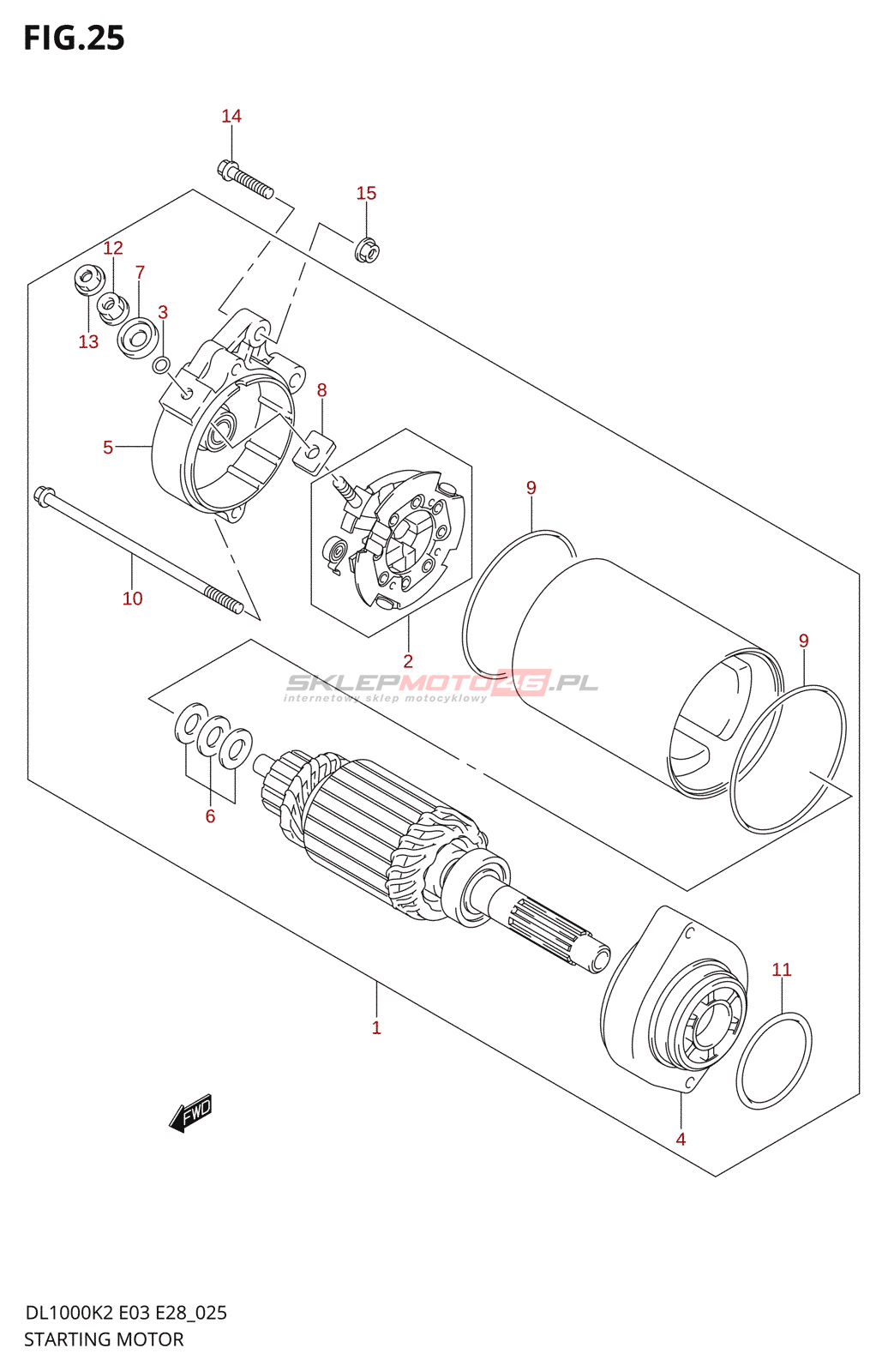 FIG.25

14
15
12
7
3
13
8
5
9
10
2
9
SKLEPMOTO26.PL
internetowy sklep motocyklowy
6
11
1
FWD
4

DL1000K2 E03 E28_025
STARTING MOTOR