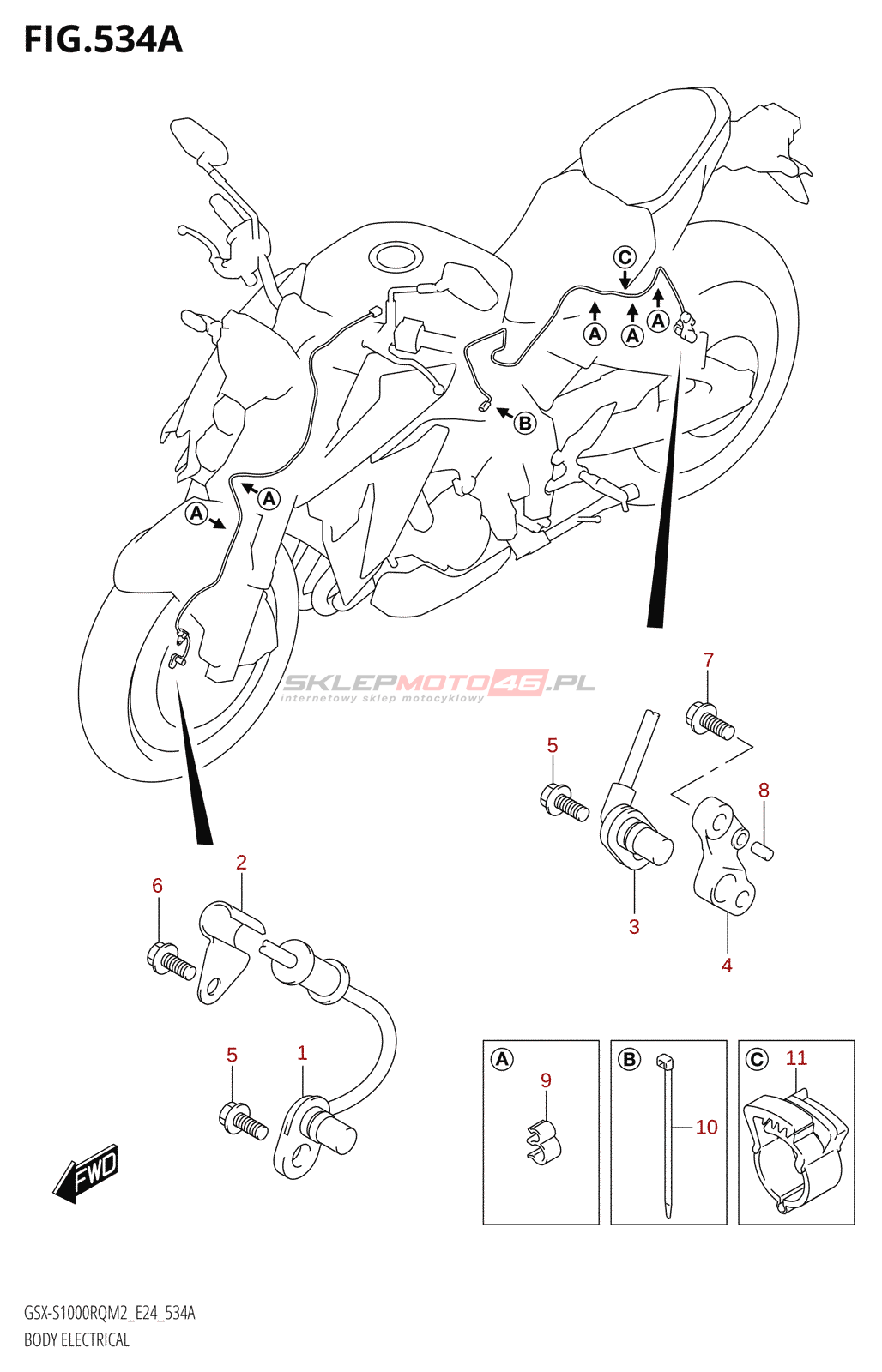 FIG.534A

C
A
A
A
B
A
A

SKLEPMOTO46.PL
internetowy sklep motocyklowy

7
5
8
3
4
2
6
5
1

A
9
B
10
C
11

FWD

GSX-S1000RQM2_E24_534A
BODY ELECTRICAL