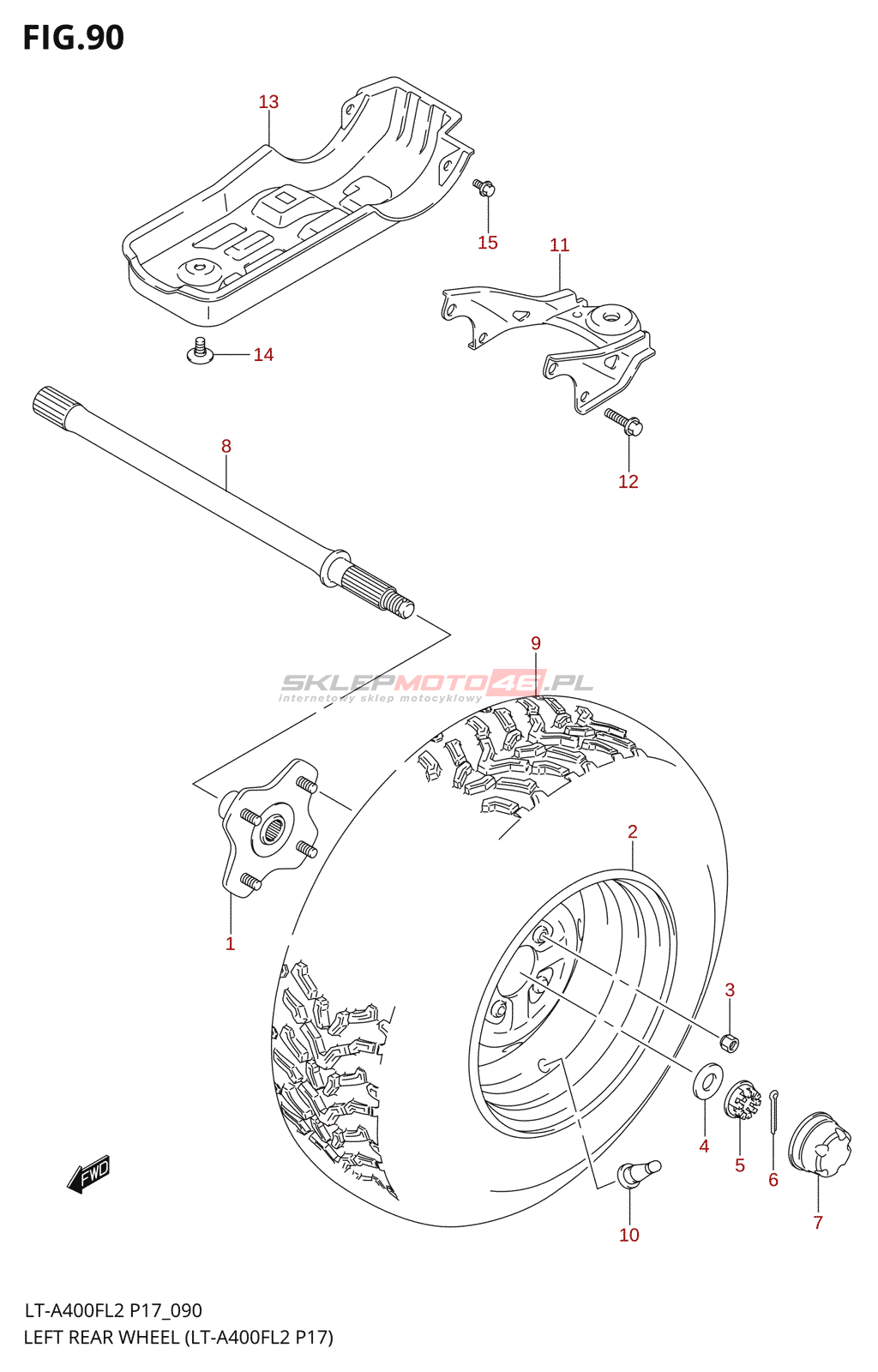 FIG.90

13

15

11

14

8

12

9

SKLEPMOTO46.PL
internetowy sklep motocyklowy

2

1

3

4

5

6

7

10

FWD

LT-A400FL2 P17_090
LEFT REAR WHEEL (LT-A400FL2 P17)