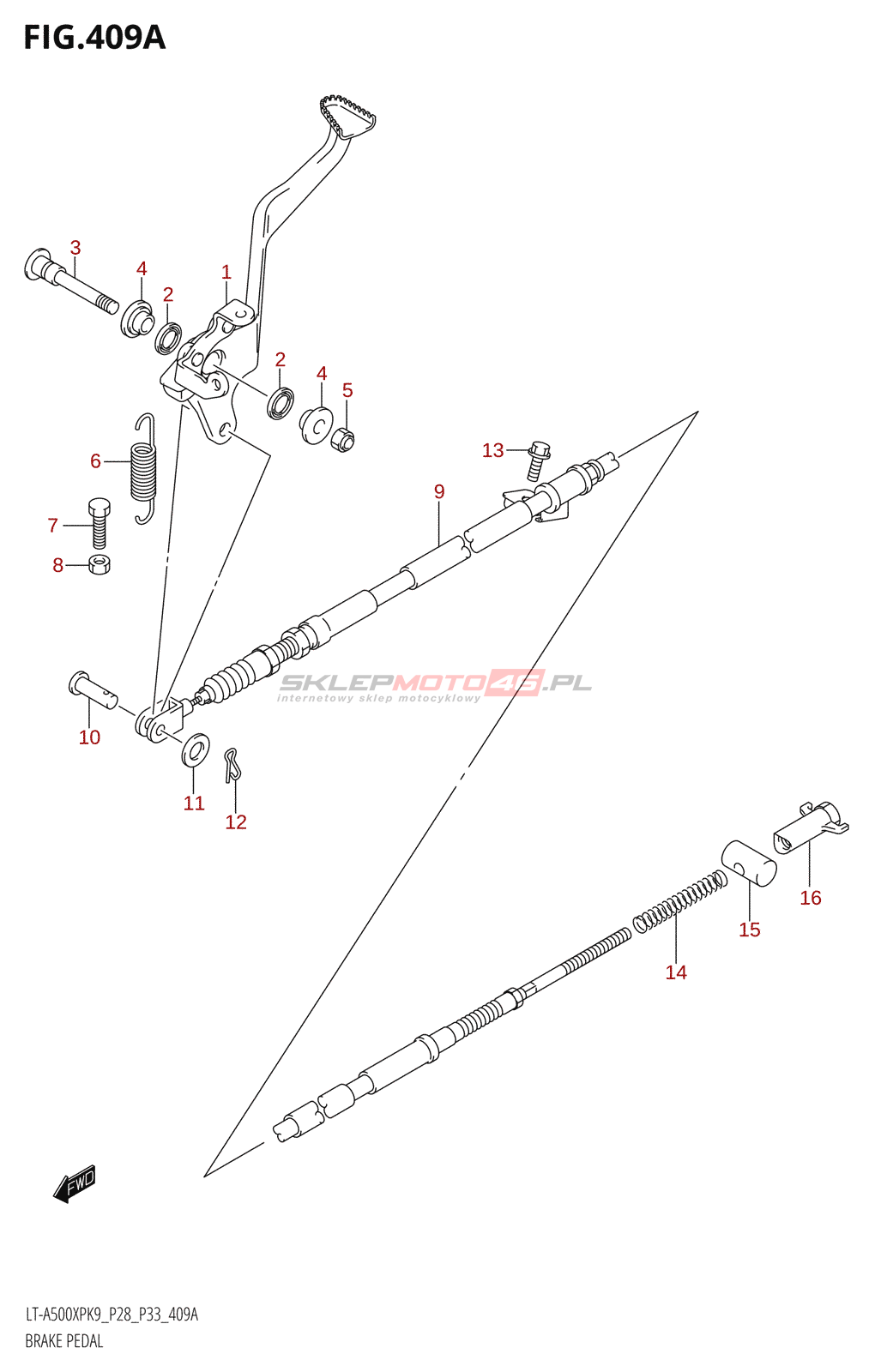 FIG.409A

3
4
2
1
2
4
5
6
7
8
13
9
SKLEPMOTO46.PL
internetowy sklep motocyklowy
10
11
12
16
15
14
FWD

LT-A500XPK9_P28_P33_409A
BRAKE PEDAL