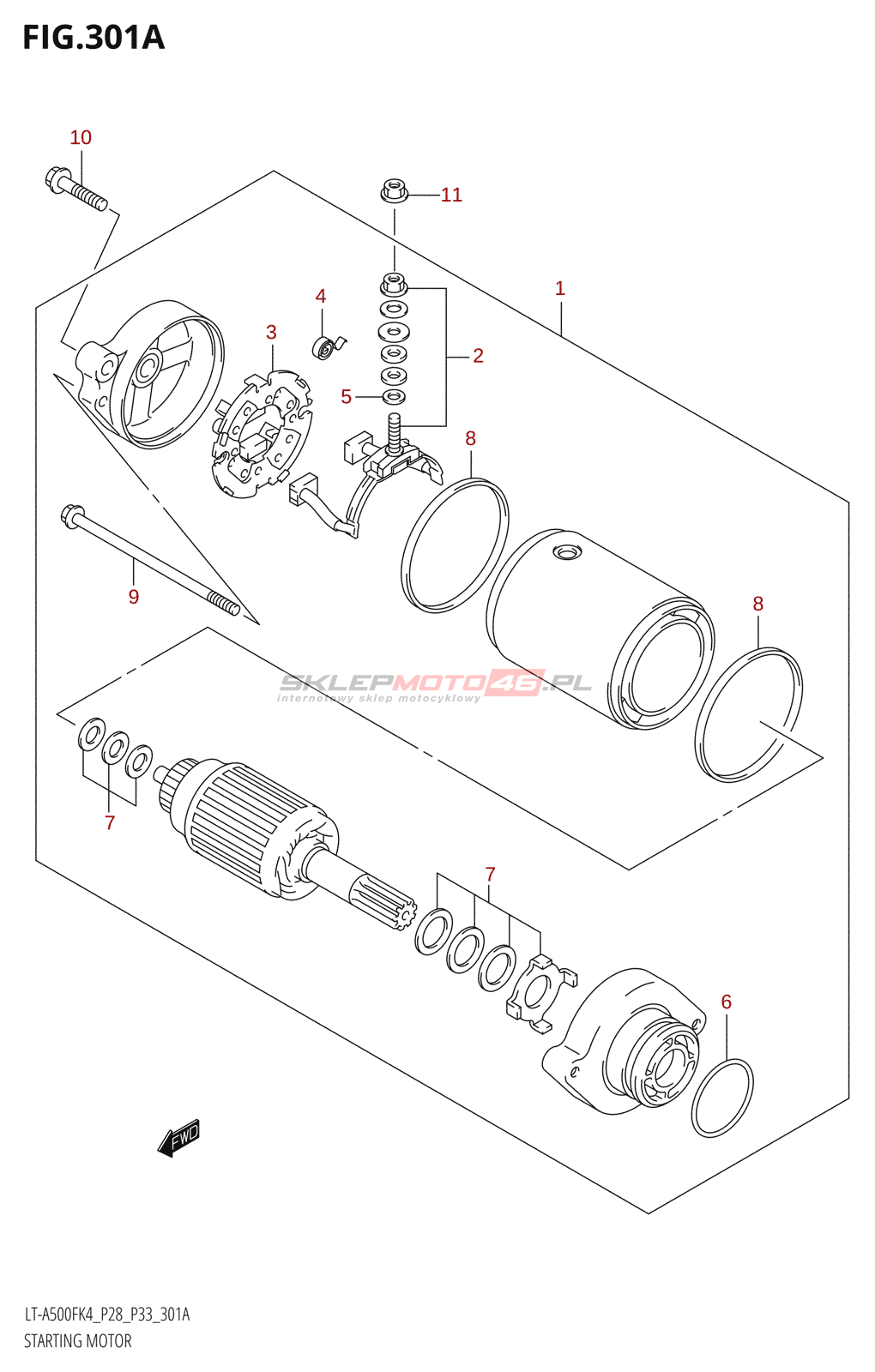 FIG.301A

10

11

1

4

3

2

5

8

9

8

SKLEPMOTO46.PL
internetowy sklep motocyklowy

7

7

6

FWD

LT-A500FK4_P28_P33_301A
STARTING MOTOR