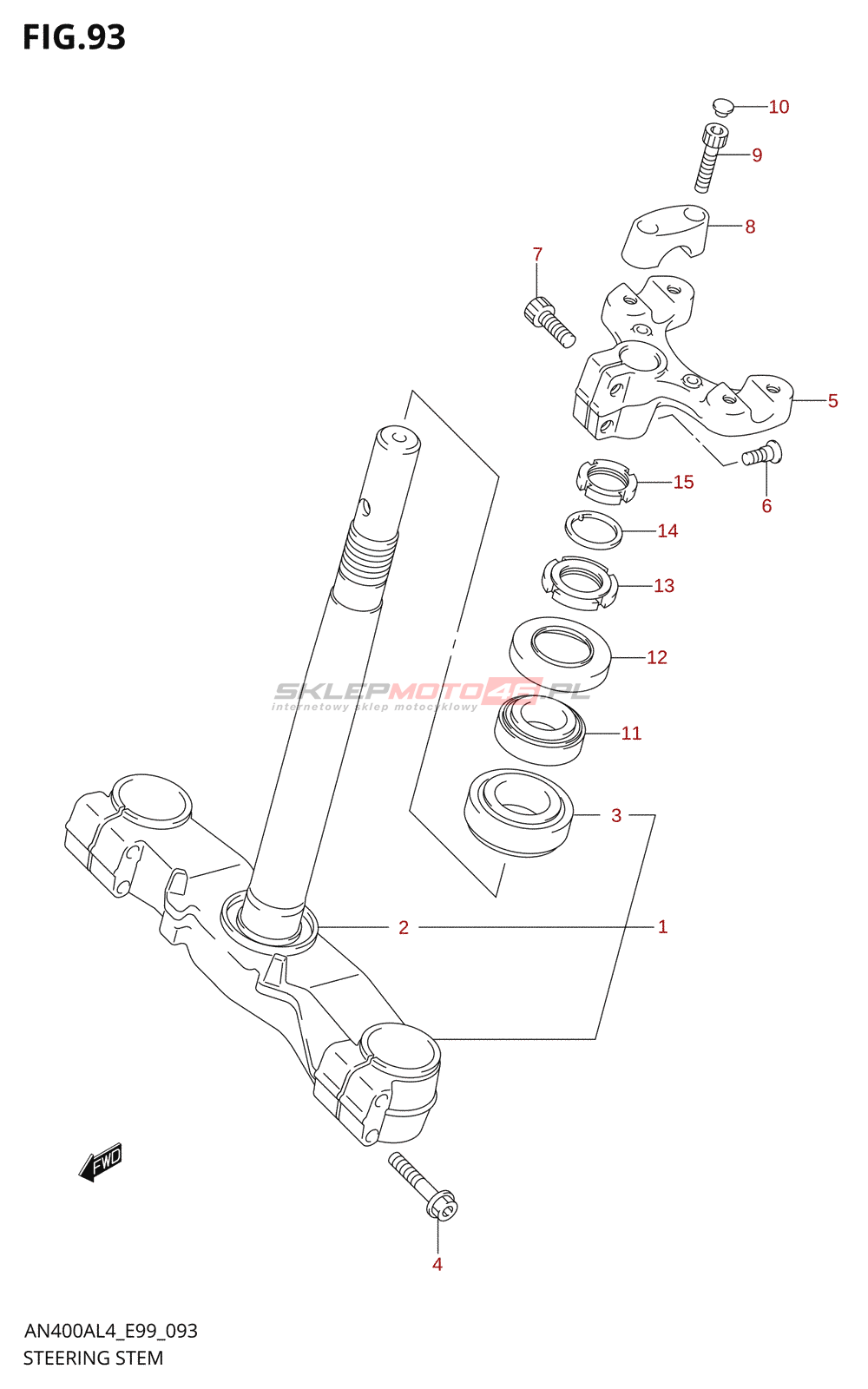 FIG.93

10
9
8
7
5
6
15
14
13
12
SKLEPMOTO42.PL
internetowy sklep motocyklowy
11
3
2
1
FWD
4

AN400AL4_E99_093
STEERING STEM