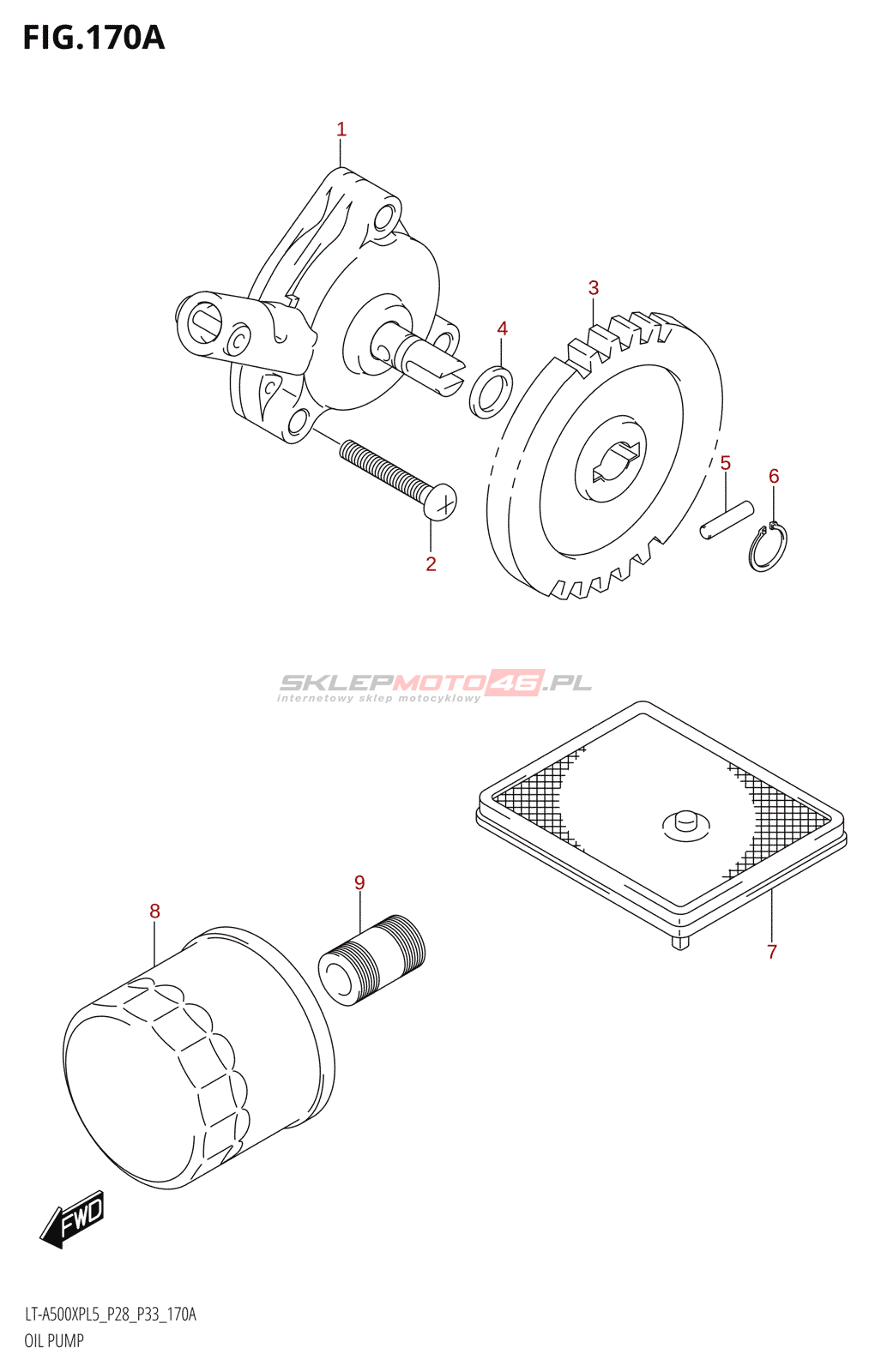 FIG.170A

1

3

4

5

6

2

SKLEPMOTO46.PL
internetowy sklep motocyklowy

9

8

7

FWD

LT-A500XPL5_P28_P33_170A
OIL PUMP