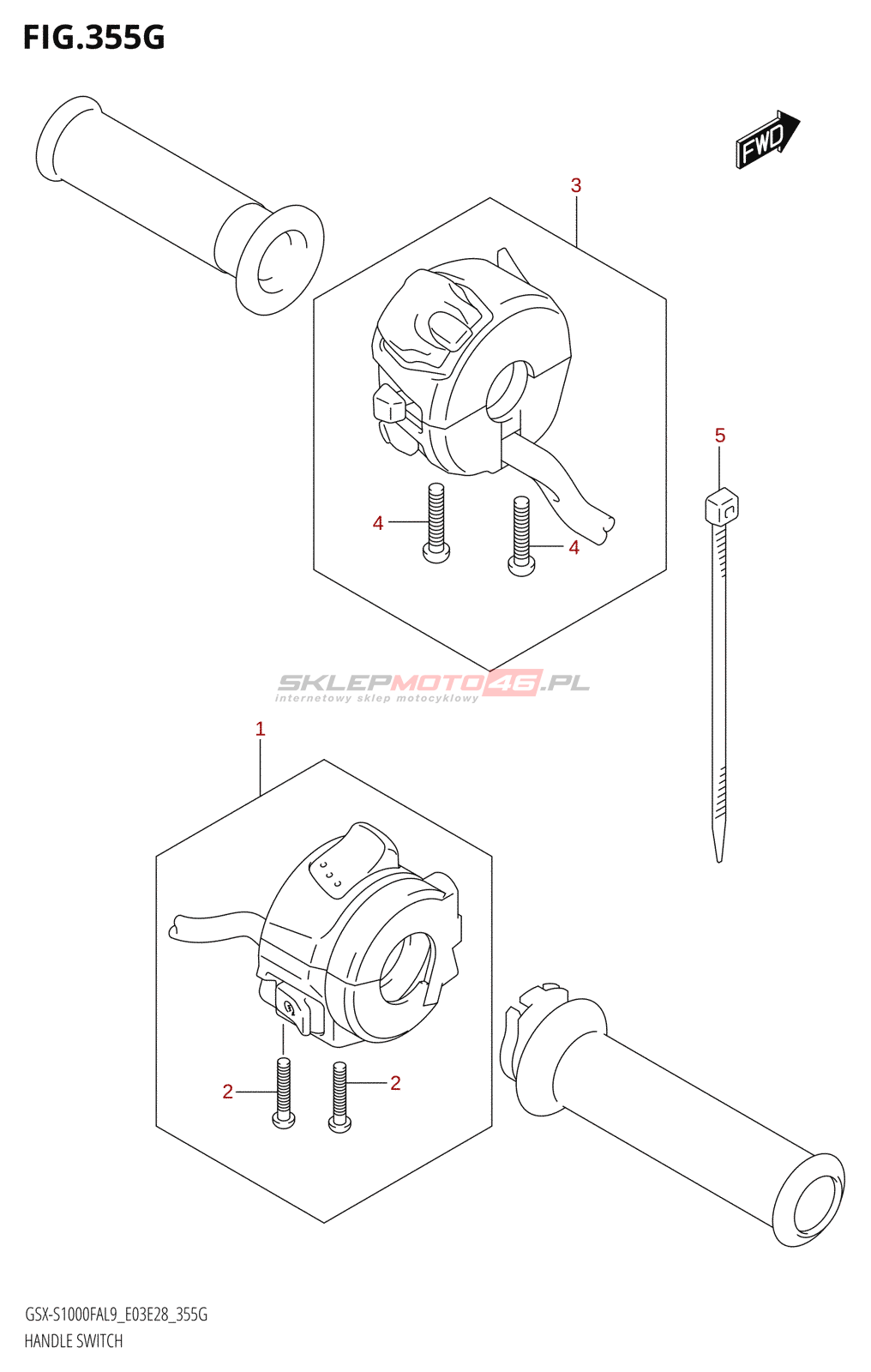 FIG.355G

FWD

3

4

4

5

SKLEPMOTO46.PL
internetowy sklep motocyklowy

1

2

2

GSX-S1000FAL9_E03E28_355G
HANDLE SWITCH