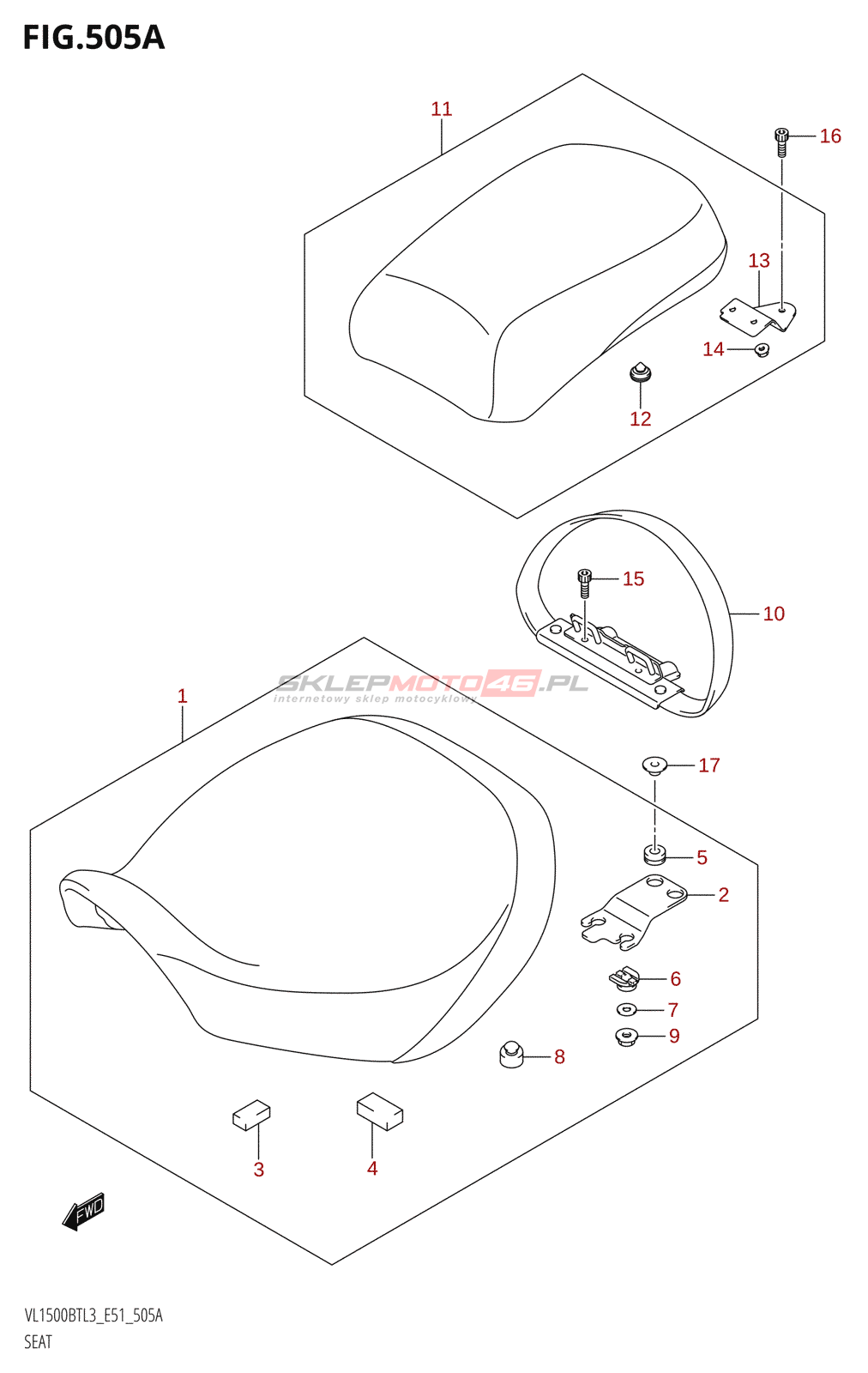 FIG.505A

11

16

13

14

12

15

10

SKLEPMOTO46.PL
internetowy sklep motocyklowy

1

17

5

2

6

7

9

8

3

4

FWD

VL1500BTL3_E51_505A
SEAT