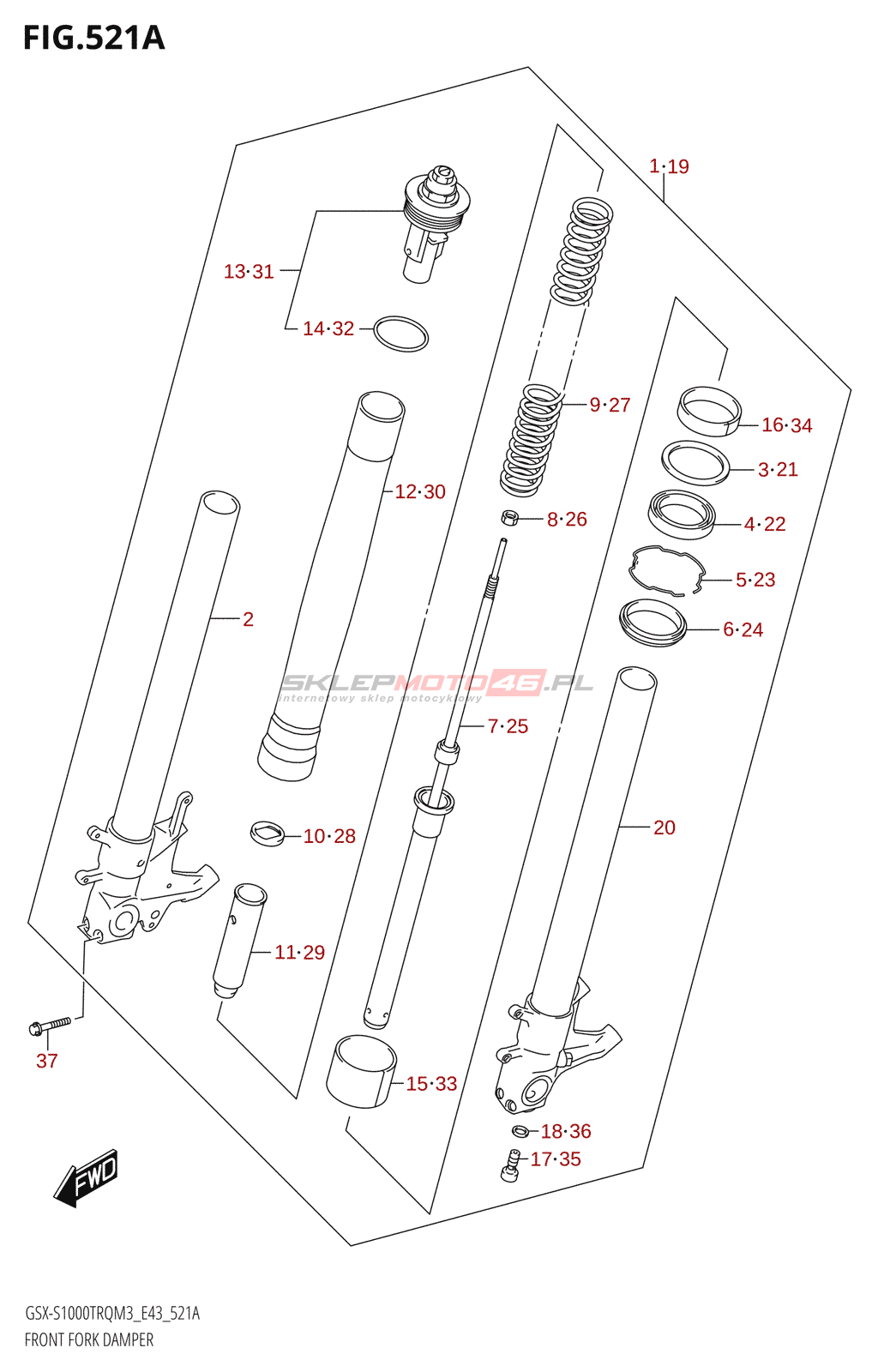 FIG.521A

1·19

13·31

14·32

9·27

16·34

3·21

12·30

8·26

4·22

5·23

2

6·24

SKLEPMOTO46.PL
internetowy sklep motocyklowy

7·25

20

10·28

11·29

37

15·33

18·36

17·35

FWD

GSX-S1000TRQM3_E43_521A
FRONT FORK DAMPER