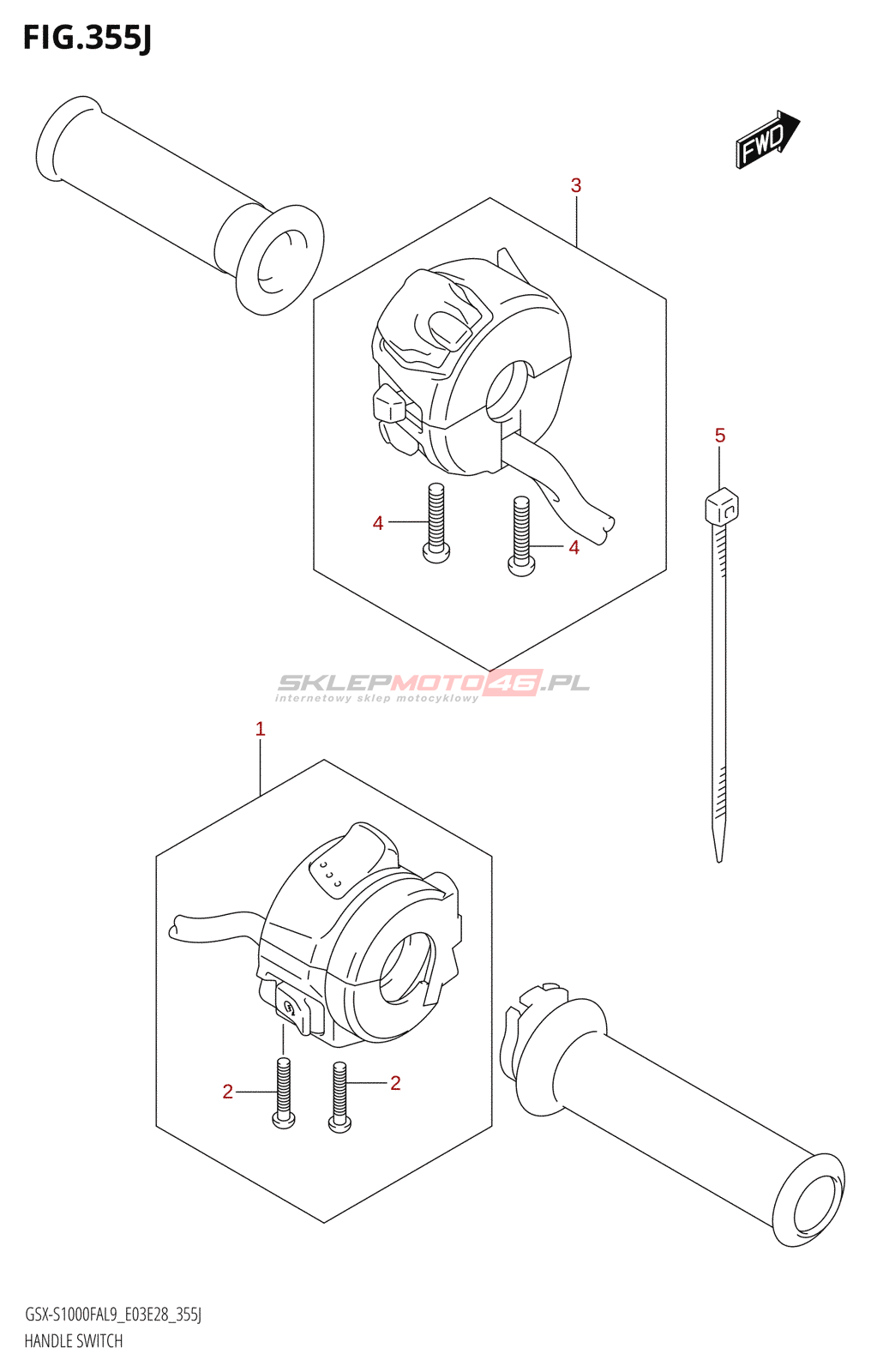 FIG.355J

FWD

3

4

4

5

SKLEPMOTO46.PL
internetowy sklep motocyklowy

1

2

2

GSX-S1000FAL9_E03E28_355J
HANDLE SWITCH