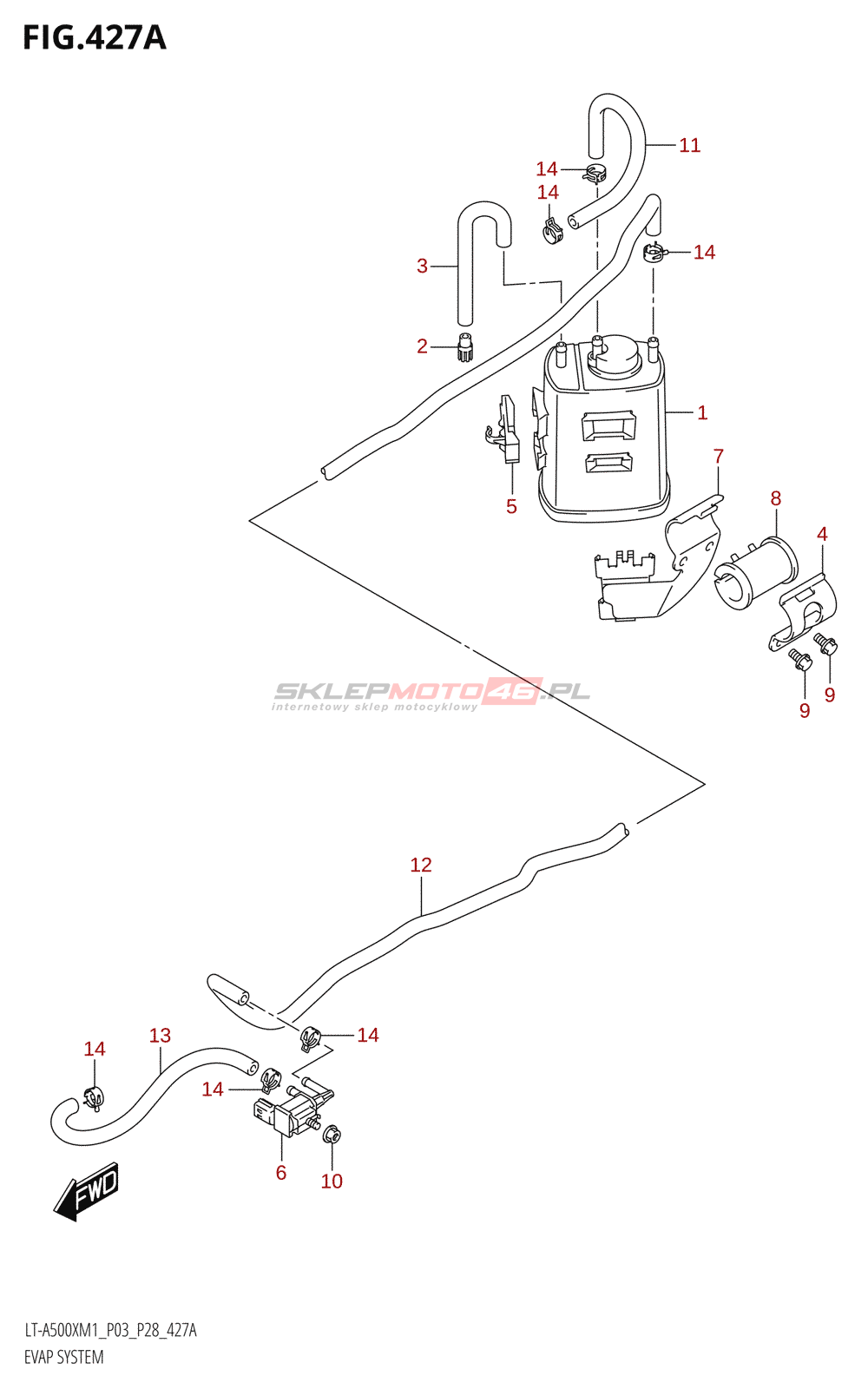 FIG.427A

11
14
14
14
3
2
1
5
7
8
4
9
9
SKLEPMOTO46.PL
internetowy sklep motocyklowy
12
13
14
14
14
6
10
FWD

LT-A500XM1_P03_P28_427A
EVAP SYSTEM