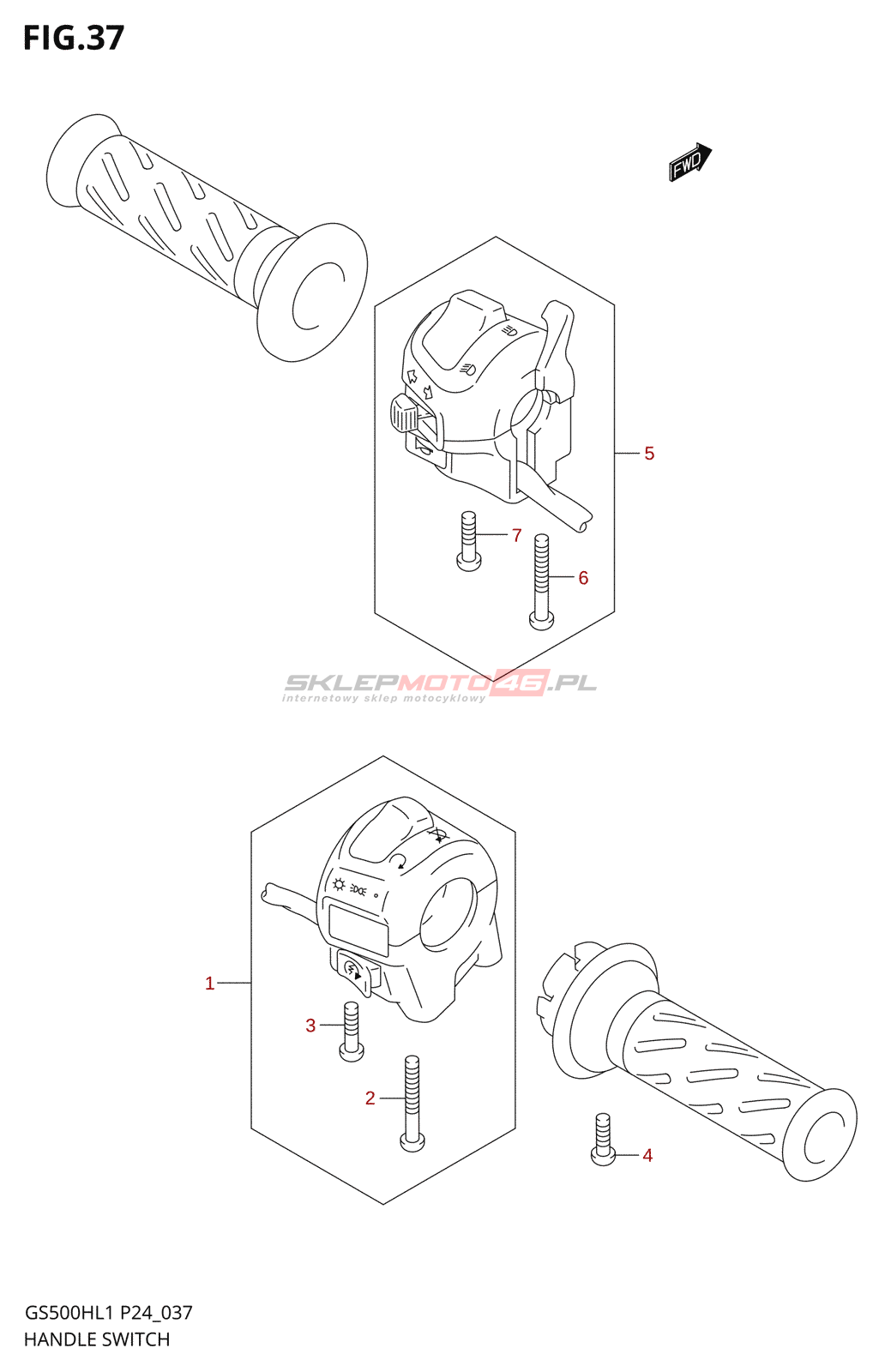 FIG.37

FWD

5

7

6

SKLEPMOTO46.PL
internetowy sklep motocyklowy

1

3

2

4

GS500HL1 P24_037
HANDLE SWITCH