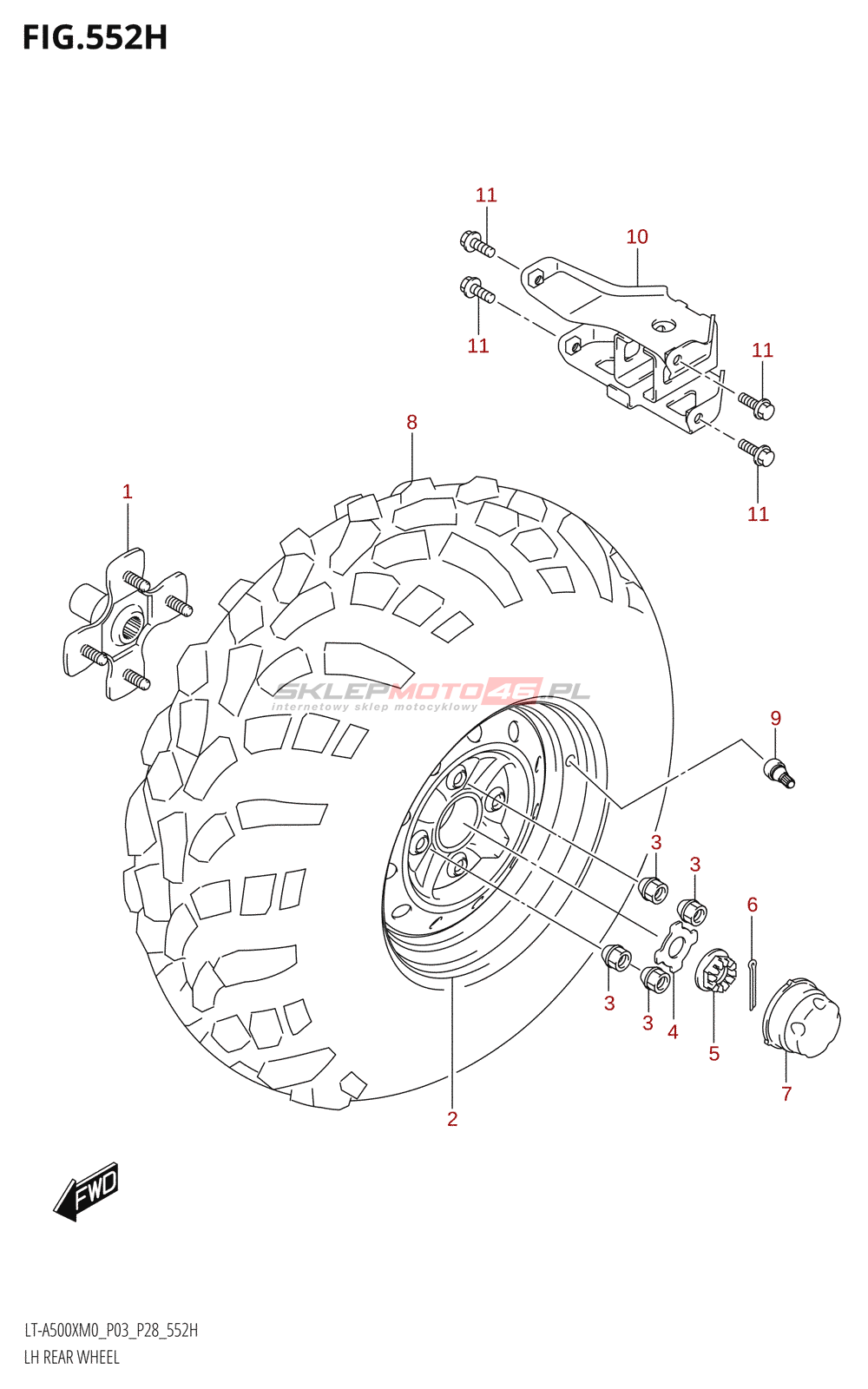 FIG.552H

11
10
11
11
11
8
1
SKLEPMOTO46.PL
internetowy sklep motocyklowy
9
3
3
6
3
3
4
5
7
2
FWD

LT-A500XM0_P03_P28_552H
LH REAR WHEEL