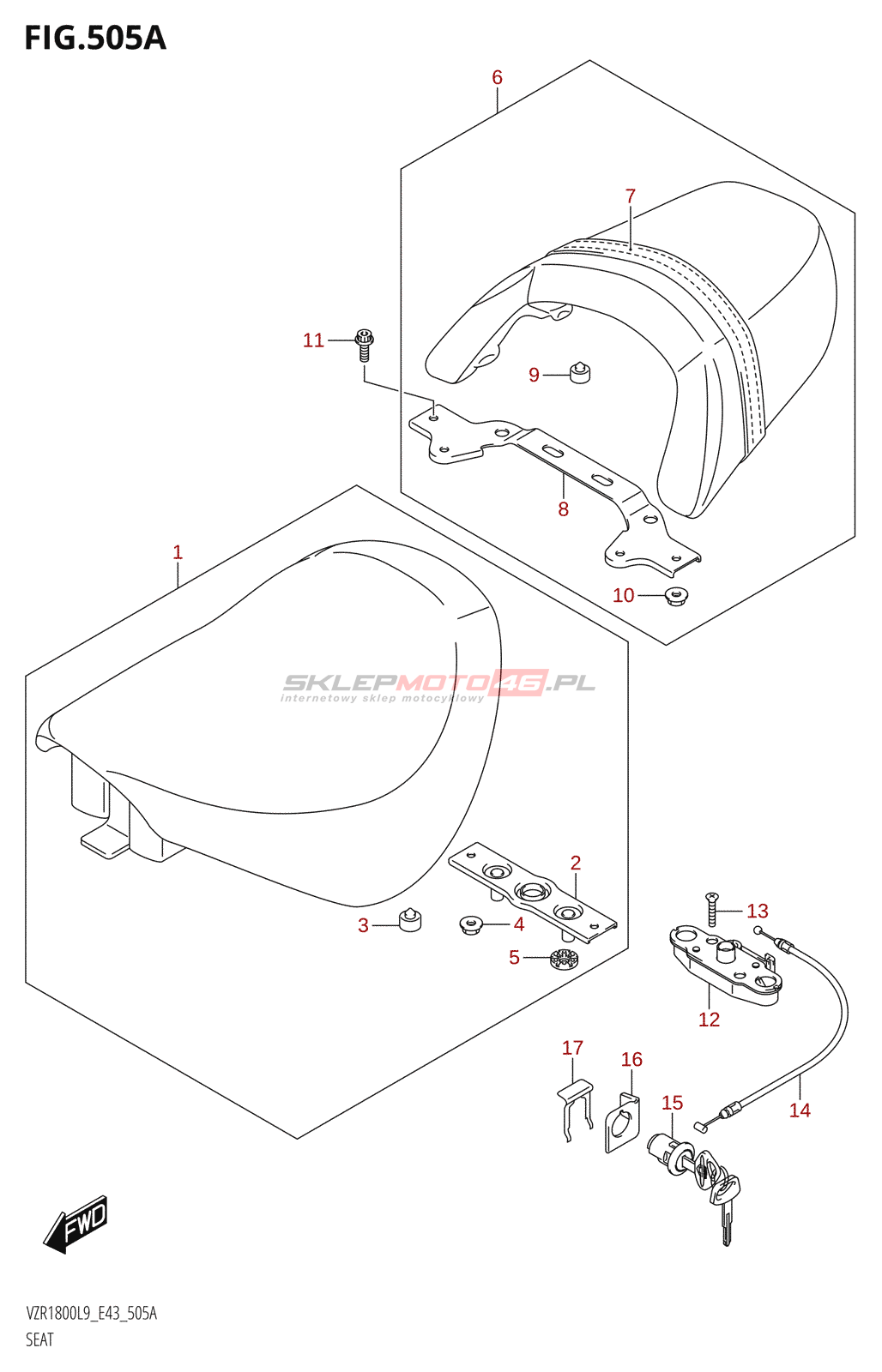 FIG.505A

6

7

11

9

8

10

1

SKLEPMOTO46.PL
internetowy sklep motocyklowy

2

3

4

5

13

12

17

16

15

14

FWD

VZR1800L9_E43_505A
SEAT