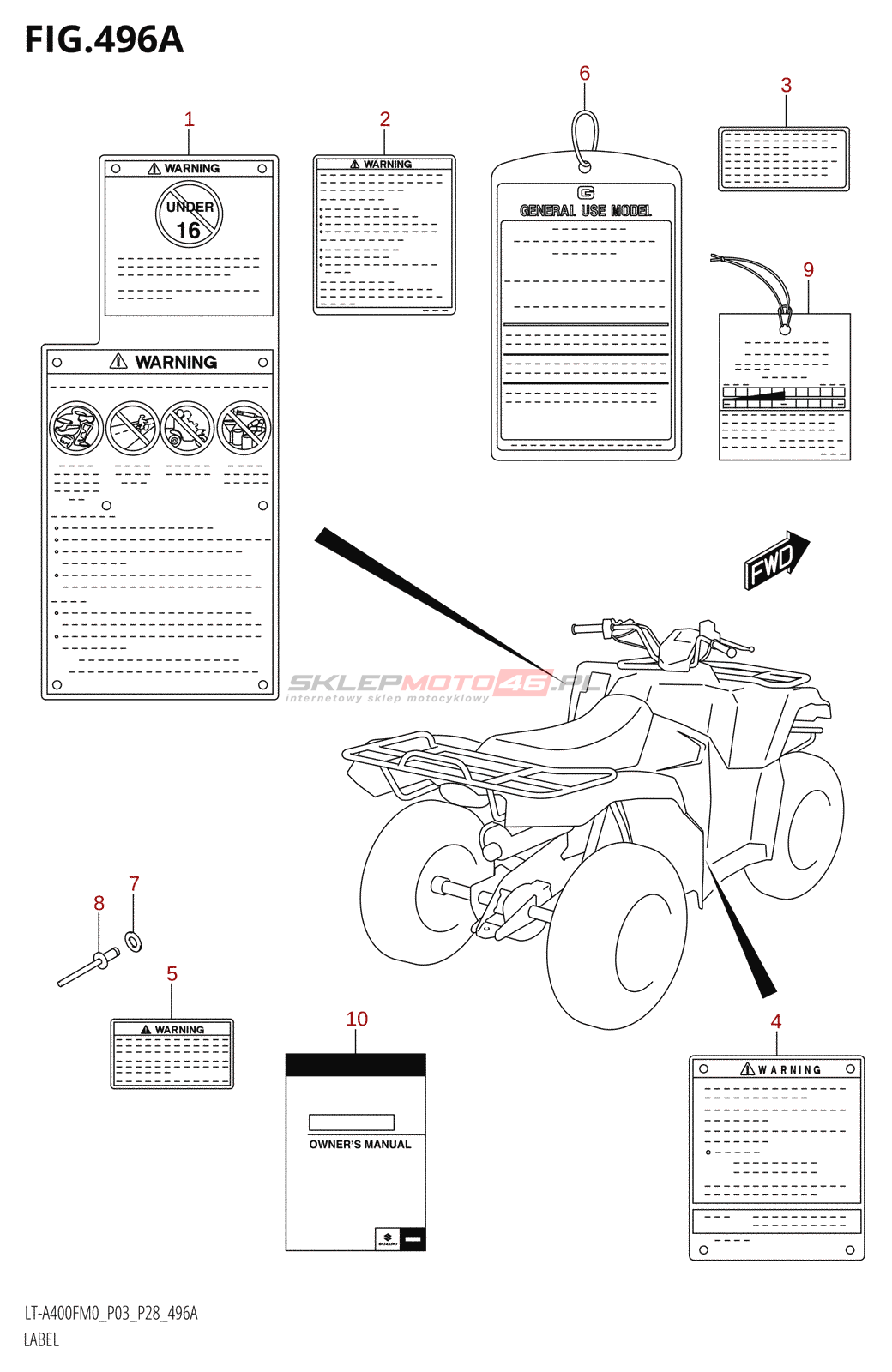 FIG.496A

1

WARNING

UNDER 16

WARNING

2

WARNING

6

G

GENERAL USE MODEL

3

9

FWD

SKLEPMOTO46.PL
internetowy sklep motocyklowy

8

7

5

WARNING

10

OWNER'S MANUAL

SUZUKI

4

WARNING

LT-A400FM0_P03_P28_496A
LABEL